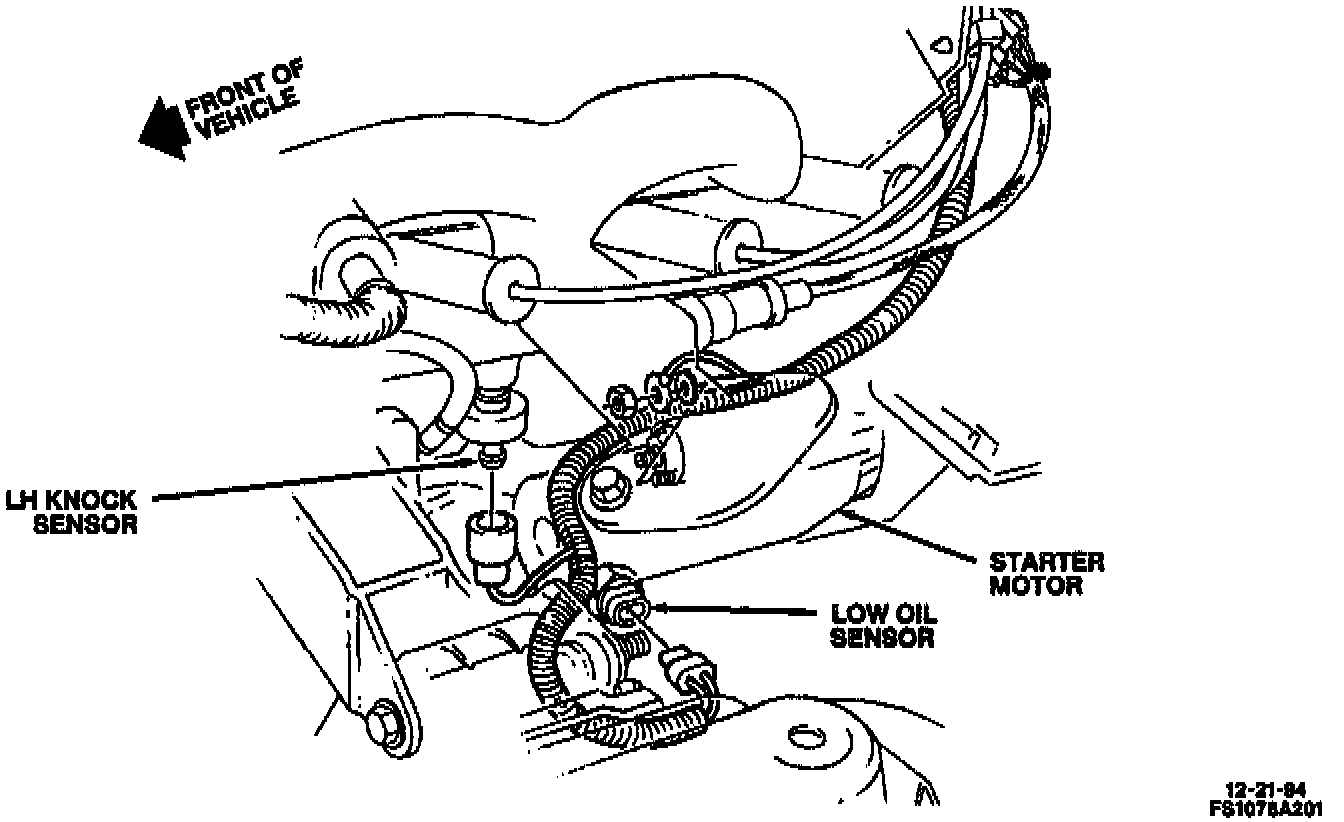 FRONT OF VEHICLE

LH KNOCK SENSOR

STARTER MOTOR

LOW OIL SENSOR

12-21-94
FS1078A201