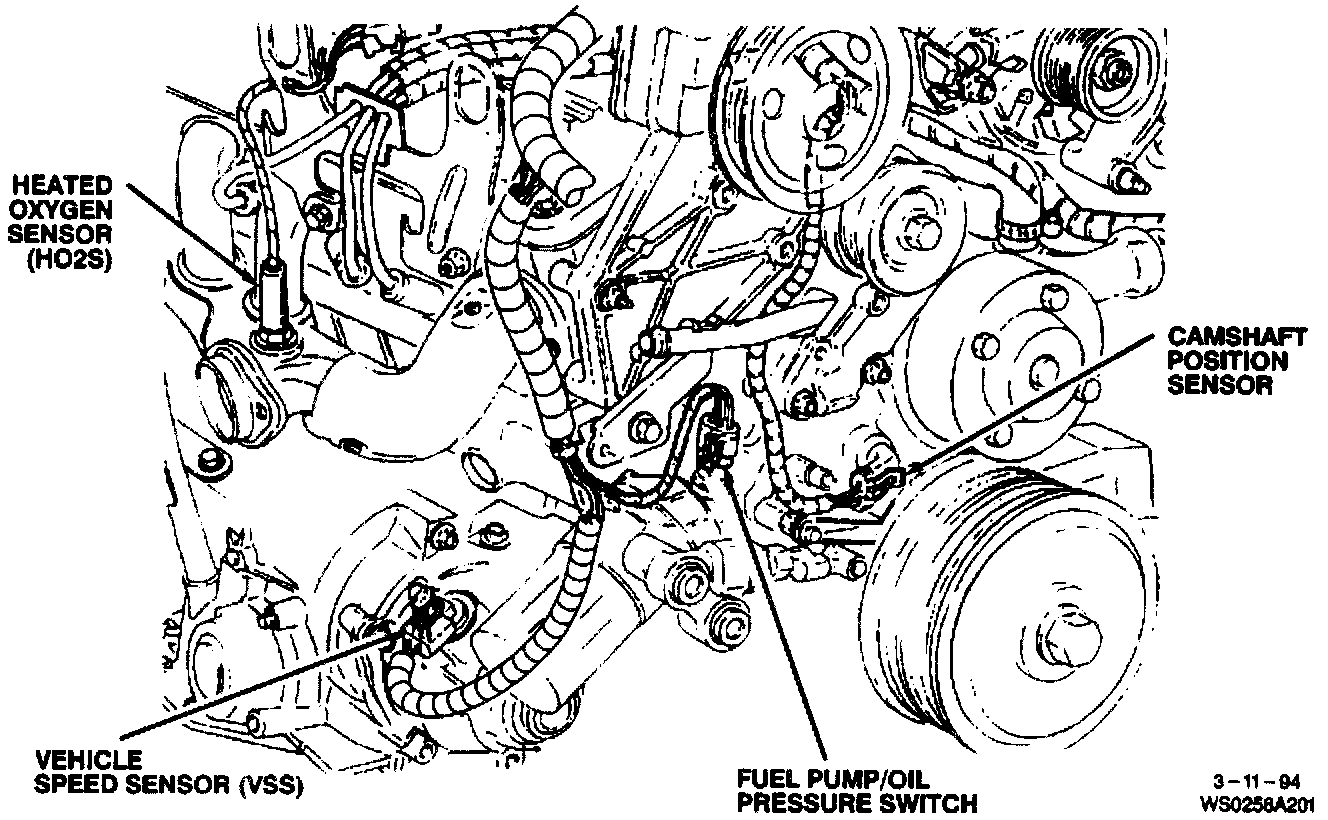 HEATED OXYGEN SENSOR (HO2S)

CAMSHAFT POSITION SENSOR

VEHICLE SPEED SENSOR (VSS)

FUEL PUMP/OIL PRESSURE SWITCH

3 – 11 – 94
WS0258A201