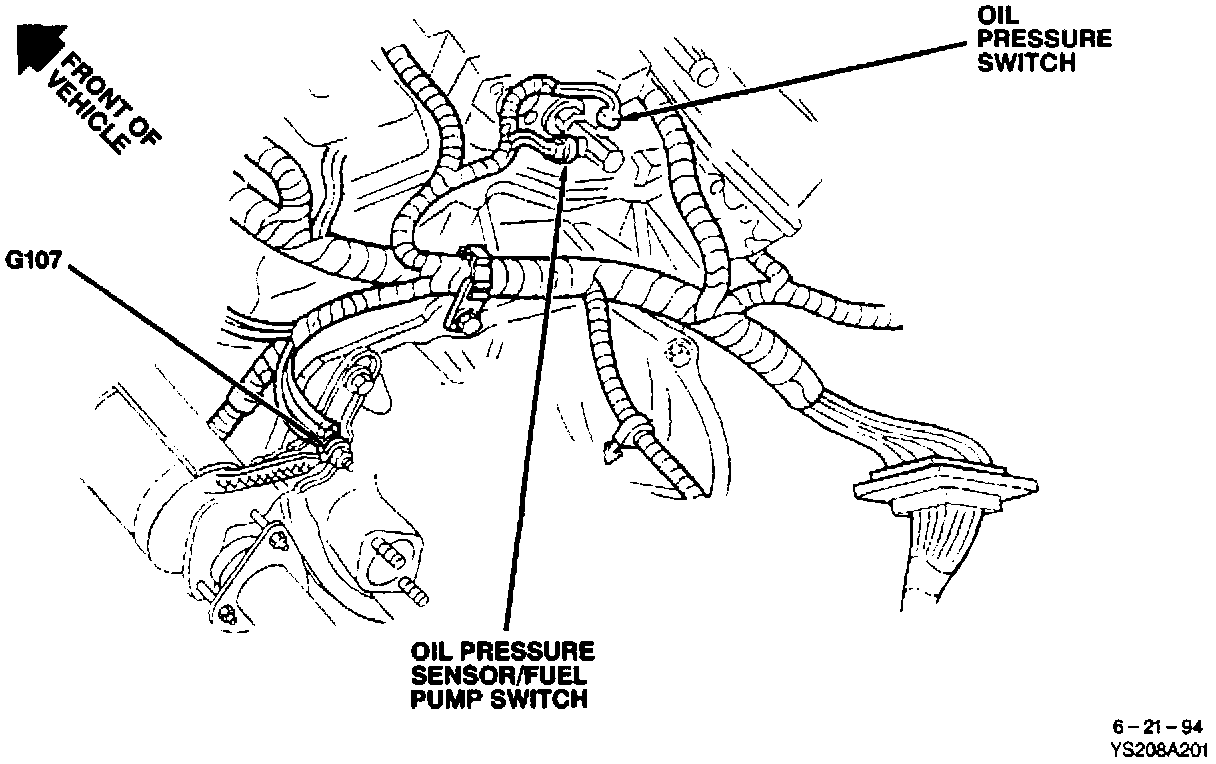 FRONT OF VEHICLE

OIL PRESSURE SWITCH

G107

OIL PRESSURE SENSOR/FUEL PUMP SWITCH

6 – 21 – 94
YS208A201