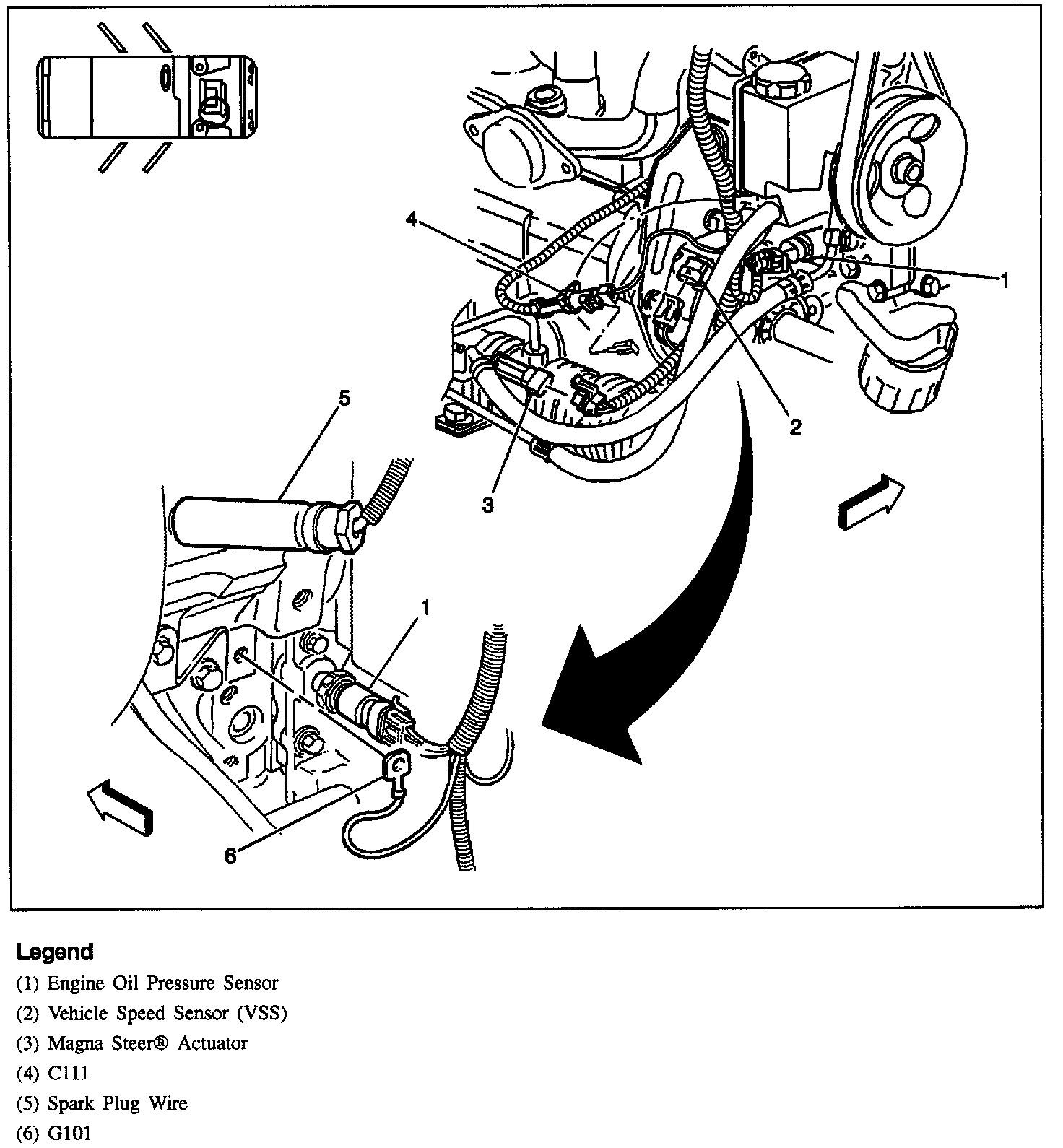 4

1

2

5

3

1

6

Legend
(1) Engine Oil Pressure Sensor
(2) Vehicle Speed Sensor (VSS)
(3) Magna Steer® Actuator
(4) C111
(5) Spark Plug Wire
(6) G101