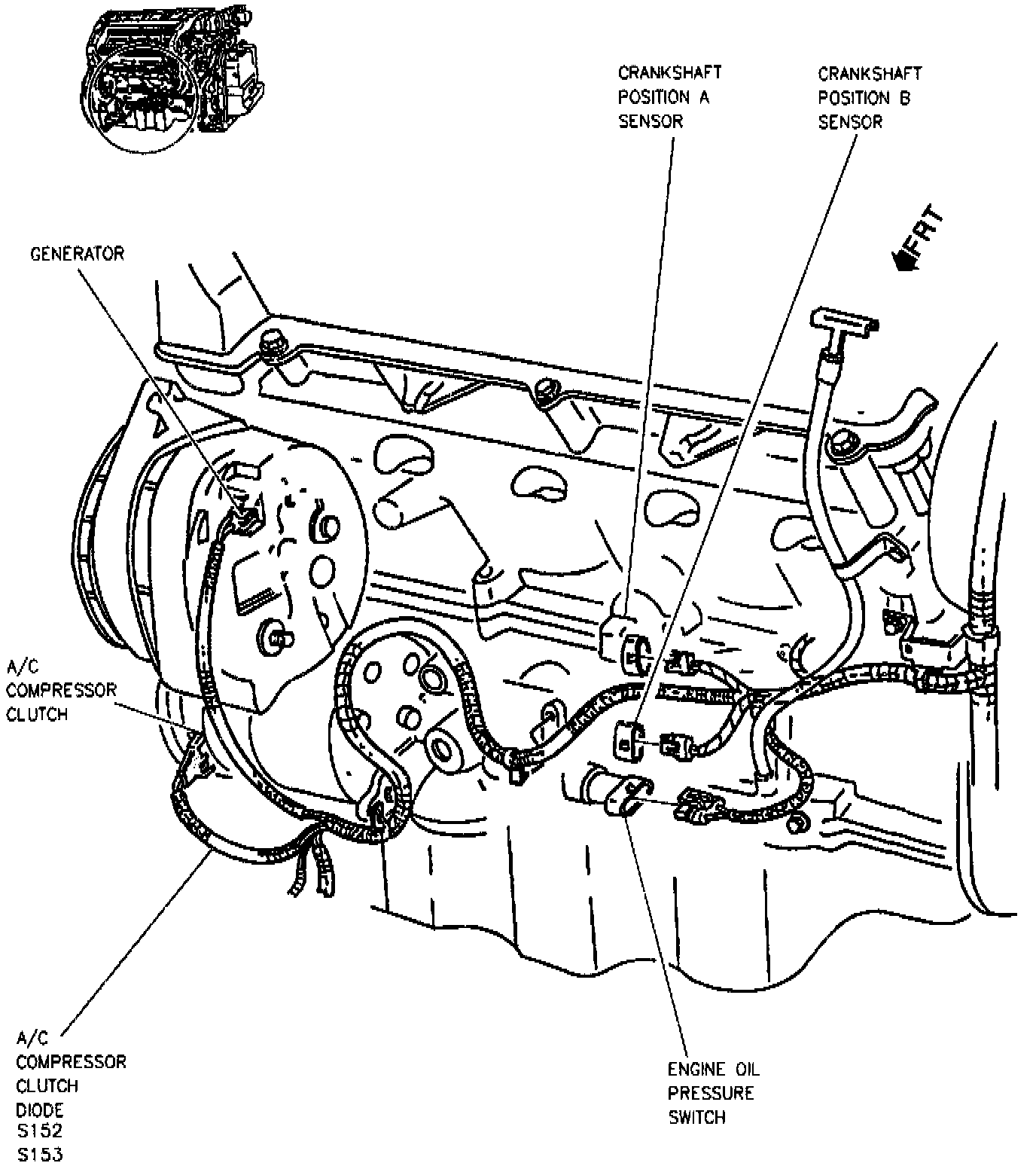 CRANKSHAFT POSITION A SENSOR

CRANKSHAFT POSITION B SENSOR

FRT

GENERATOR

A/C COMPRESSOR CLUTCH

A/C COMPRESSOR CLUTCH DIODE
S152
S153

ENGINE OIL PRESSURE SWITCH