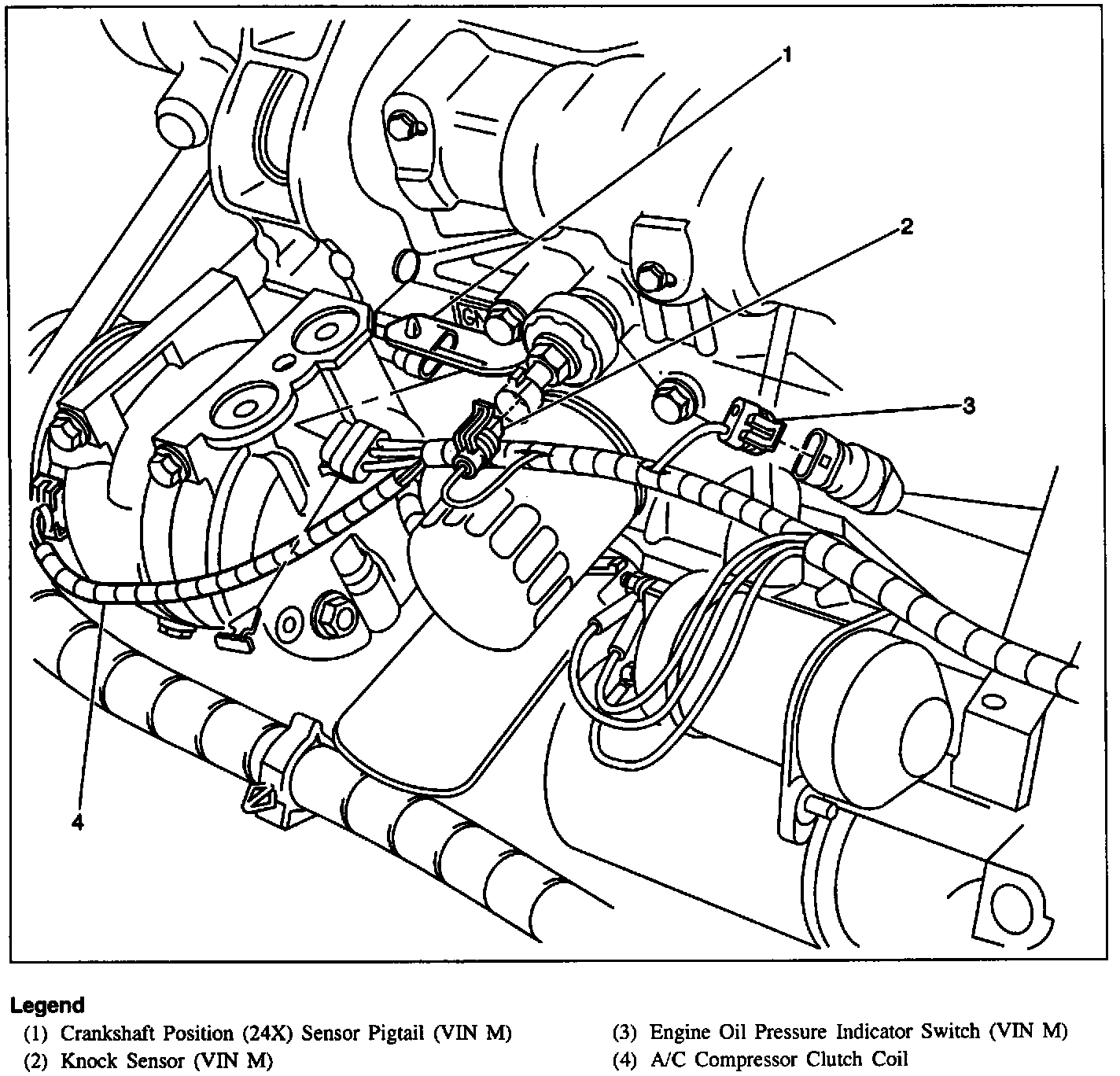 1

2

3

4

Legend
(1) Crankshaft Position (24X) Sensor Pigtail (VIN M)
(2) Knock Sensor (VIN M)

(3) Engine Oil Pressure Indicator Switch (VIN M)
(4) A/C Compressor Clutch Coil