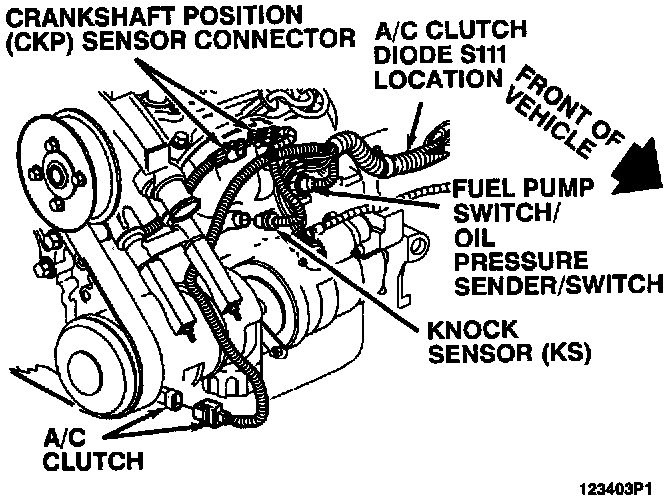 CRANKSHAFT POSITION (CKP) SENSOR CONNECTOR

A/C CLUTCH DIODE S111 LOCATION

FRONT OF VEHICLE

FUEL PUMP SWITCH/ OIL PRESSURE SENDER/SWITCH

KNOCK SENSOR (KS)

A/C CLUTCH

123403P1