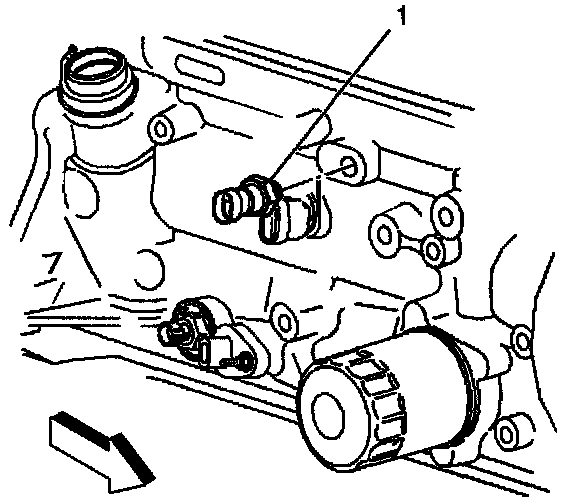 1