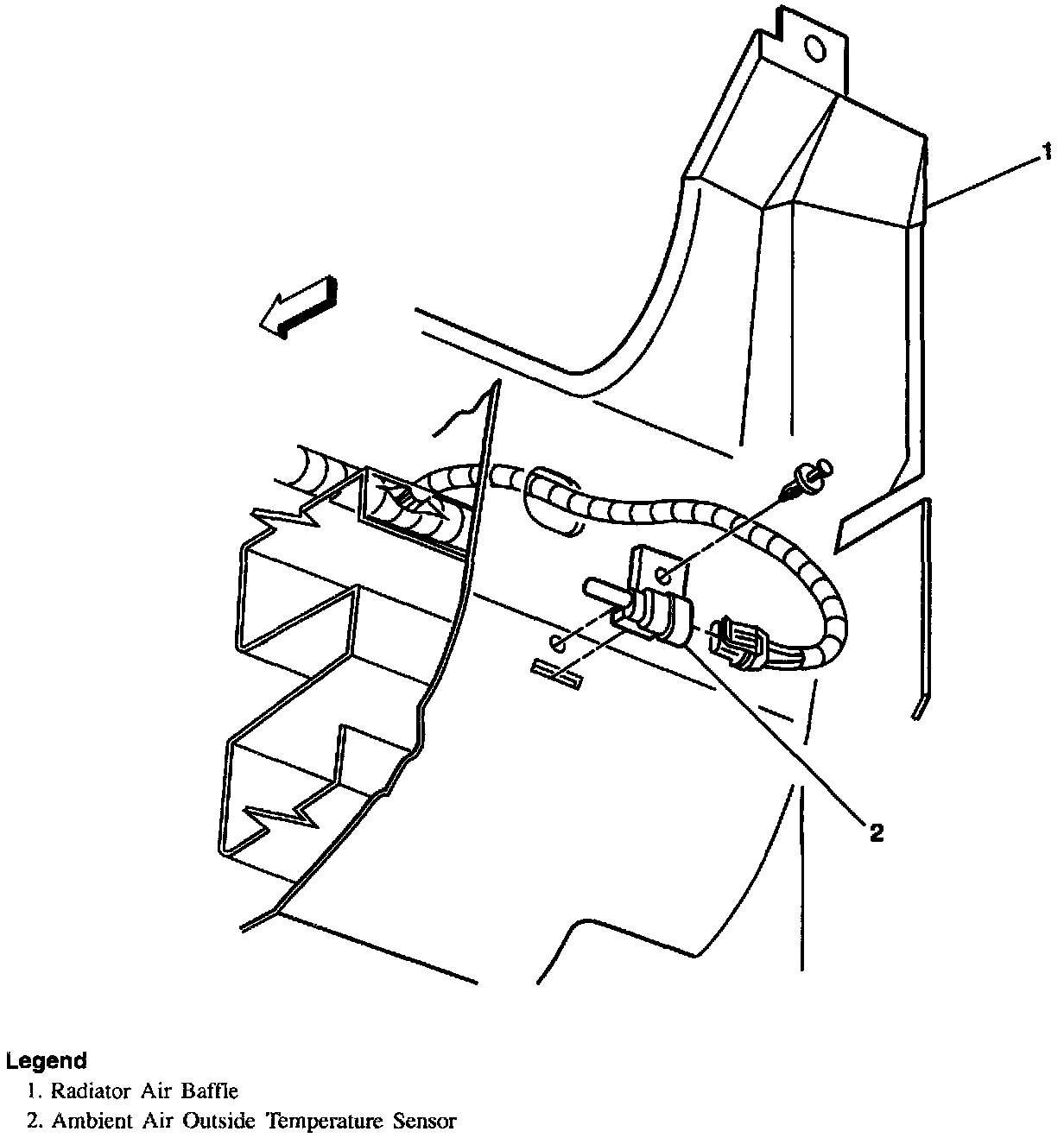 1

2

Legend
1. Radiator Air Baffle
2. Ambient Air Outside Temperature Sensor