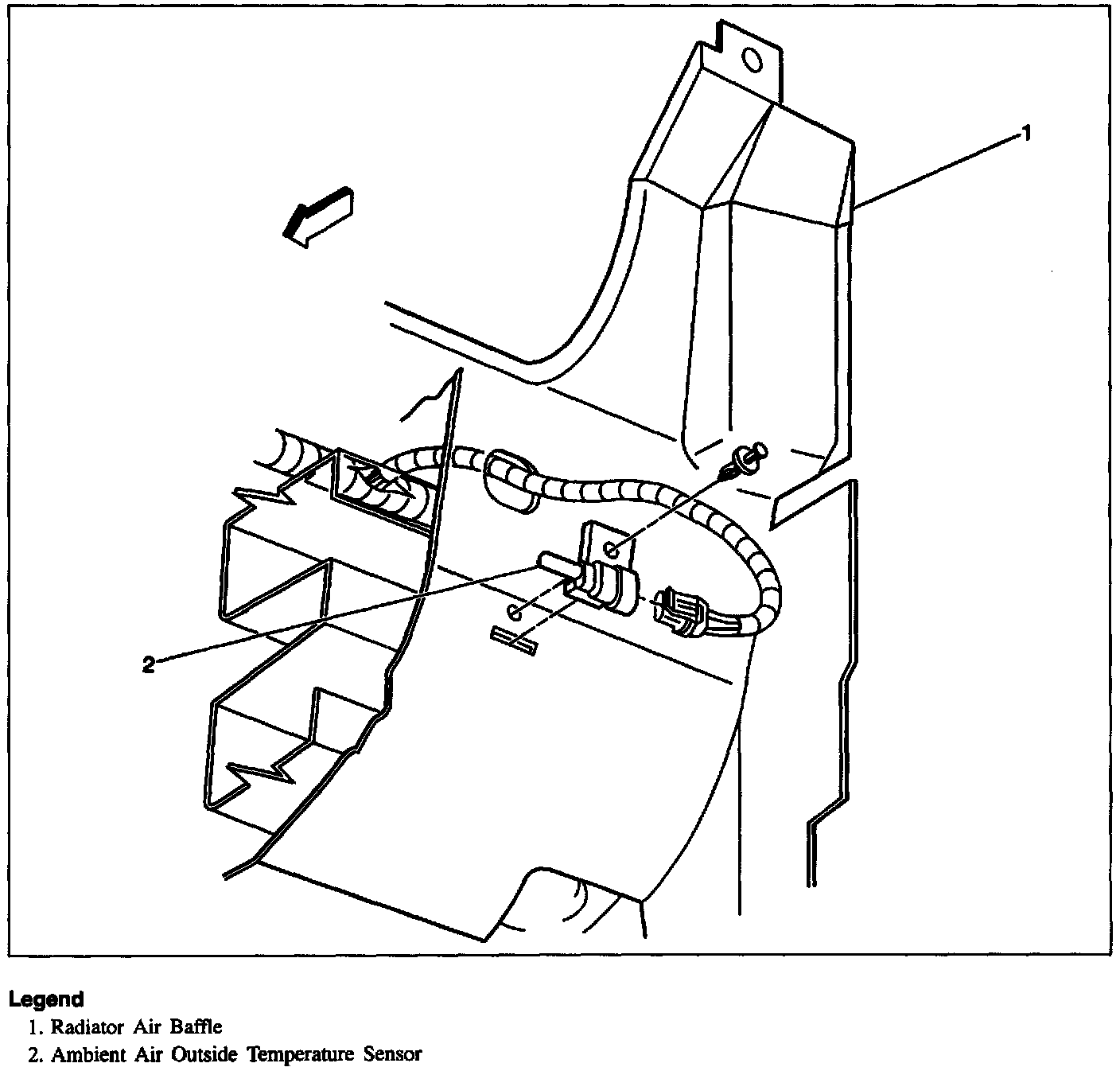 1

2

Legend
1. Radiator Air Baffle
2. Ambient Air Outside Temperature Sensor