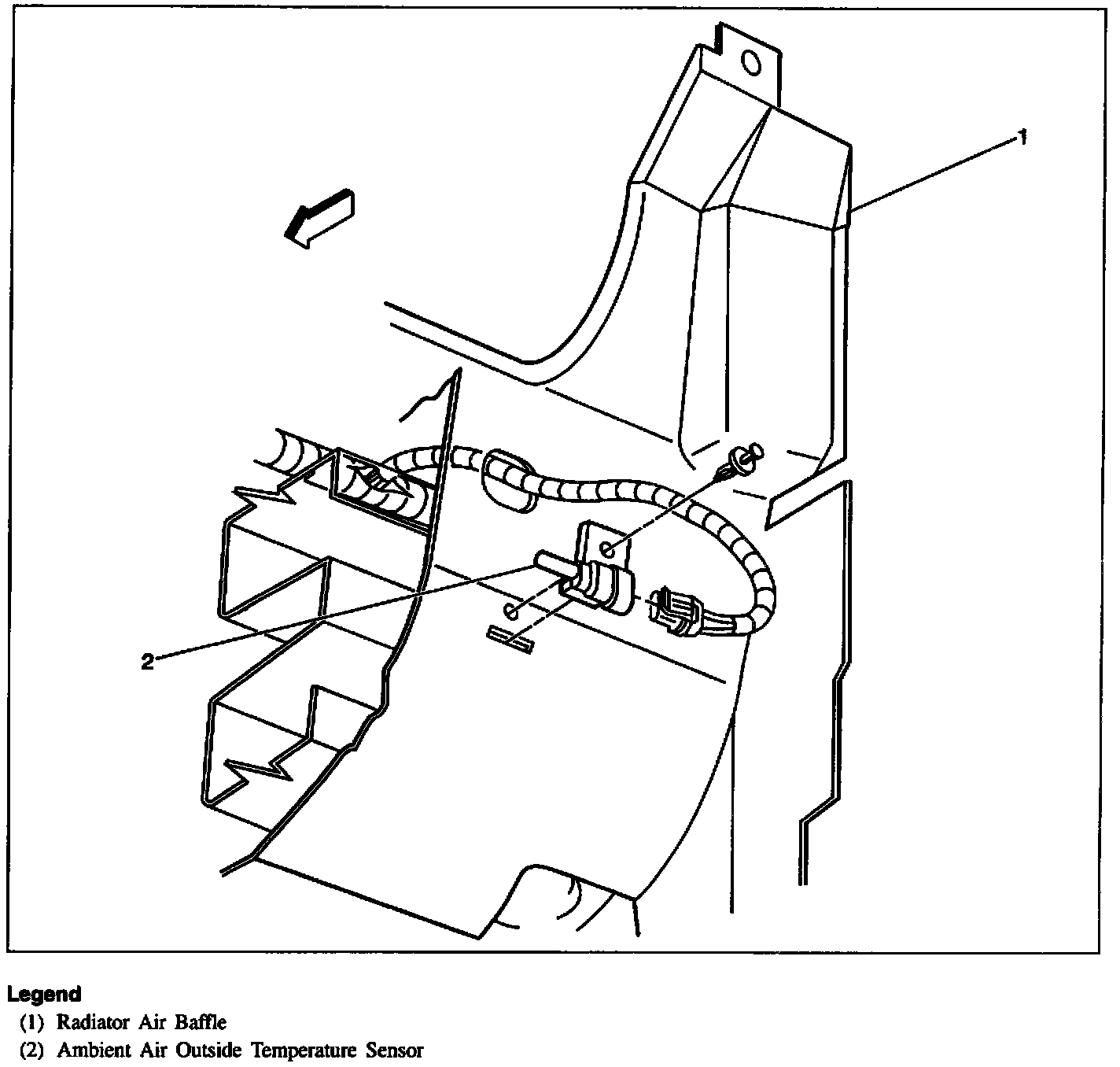 1

2

Legend
(1) Radiator Air Baffle
(2) Ambient Air Outside Temperature Sensor