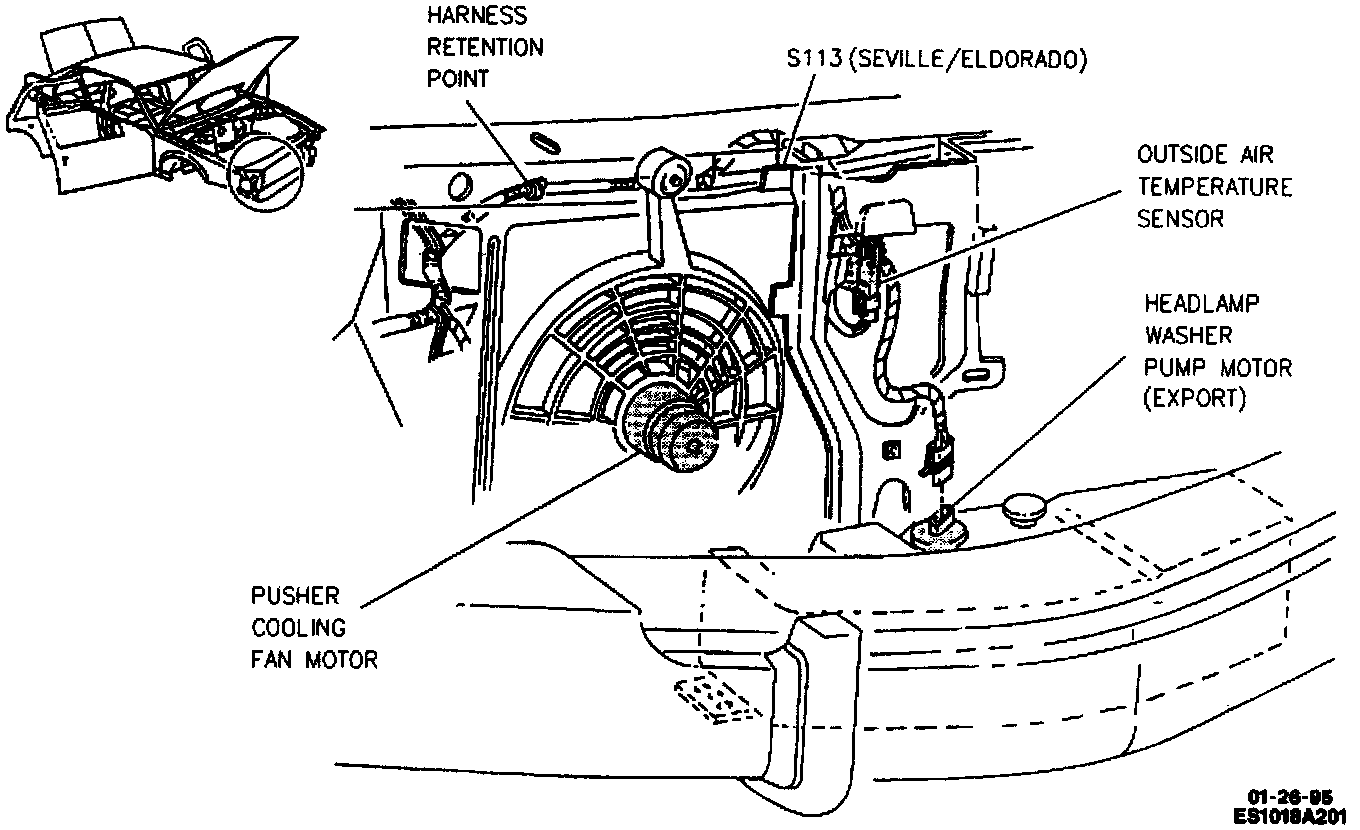 HARNESS RETENTION POINT

S113 (SEVILLE/ELDORADO)

OUTSIDE AIR TEMPERATURE SENSOR

HEADLAMP WASHER PUMP MOTOR (EXPORT)

PUSHER COOLING FAN MOTOR

01-26-95
ES1018A201