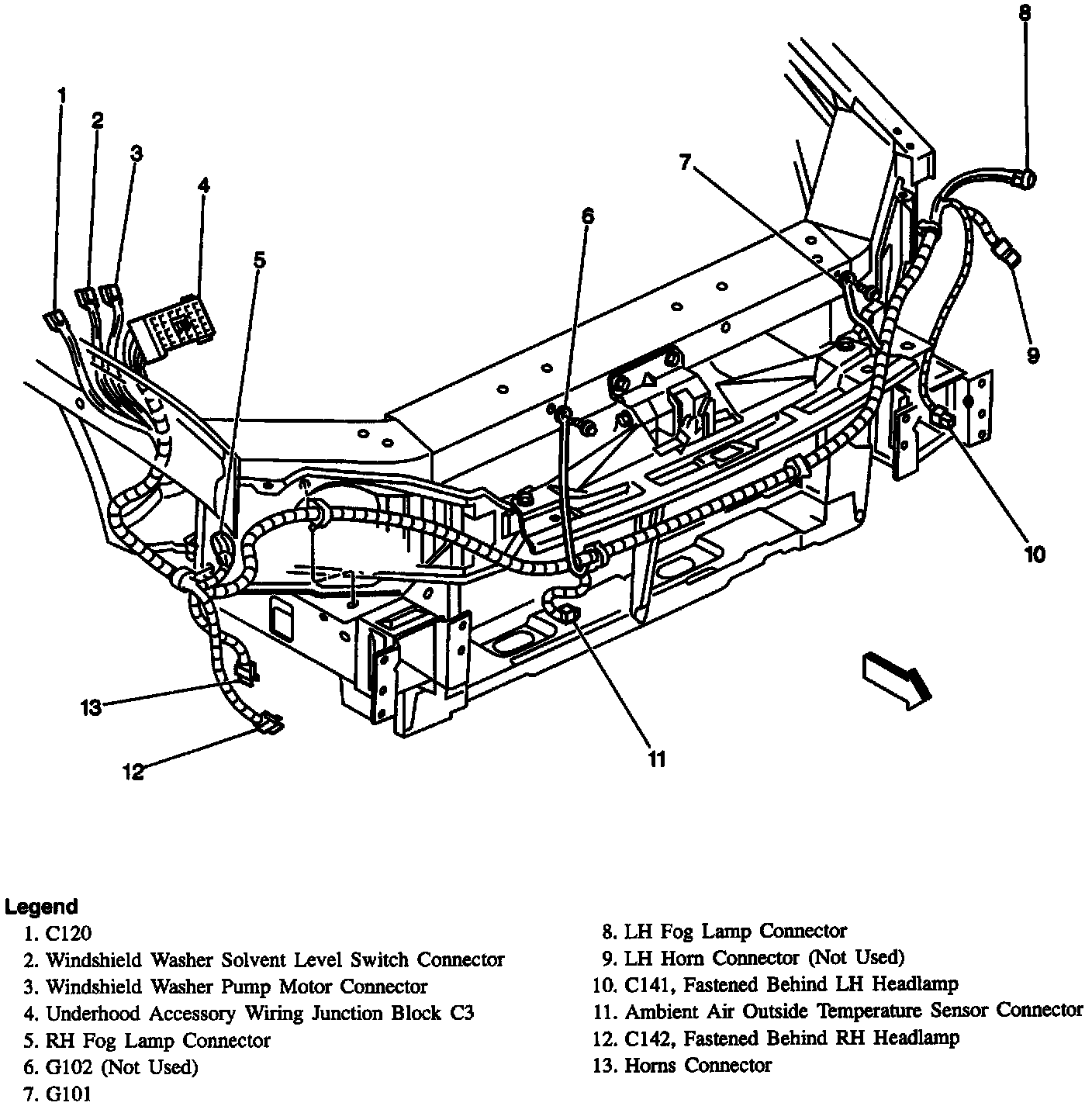 1
2
3
4
5
6
7
8
9
10
11
12
13

Legend
1. C120
2. Windshield Washer Solvent Level Switch Connector
3. Windshield Washer Pump Motor Connector
4. Underhood Accessory Wiring Junction Block C3
5. RH Fog Lamp Connector
6. G102 (Not Used)
7. G101

8. LH Fog Lamp Connector
9. LH Horn Connector (Not Used)
10. C141, Fastened Behind LH Headlamp
11. Ambient Air Outside Temperature Sensor Connector
12. C142, Fastened Behind RH Headlamp
13. Horns Connector