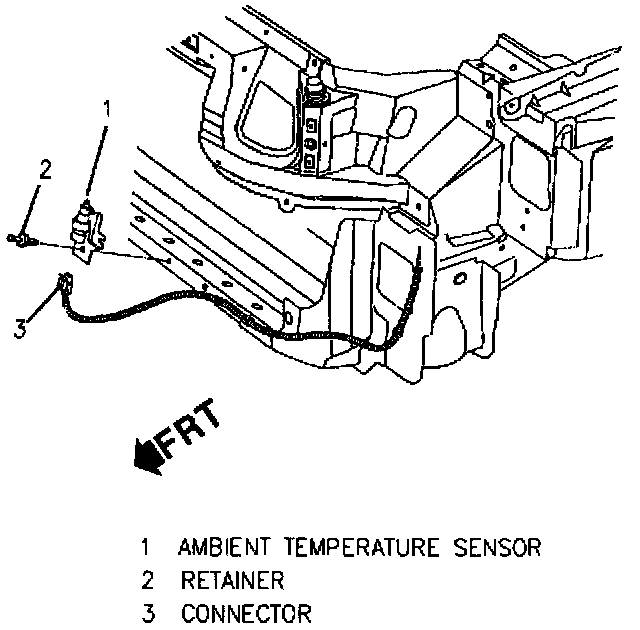 1
2
3
FRT

1 AMBIENT TEMPERATURE SENSOR
2 RETAINER
3 CONNECTOR