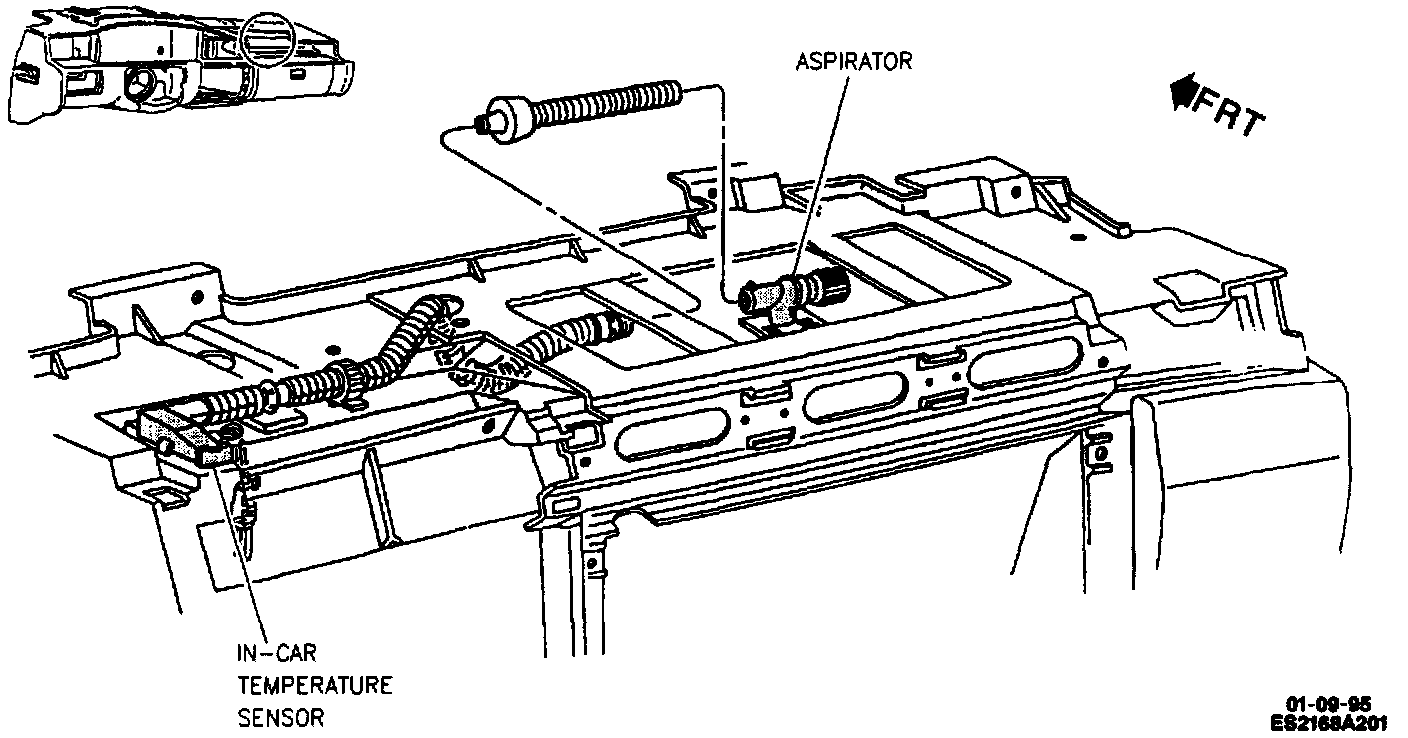 ASPIRATOR

FRT

IN-CAR
TEMPERATURE
SENSOR

01-09-95
ES2168A201