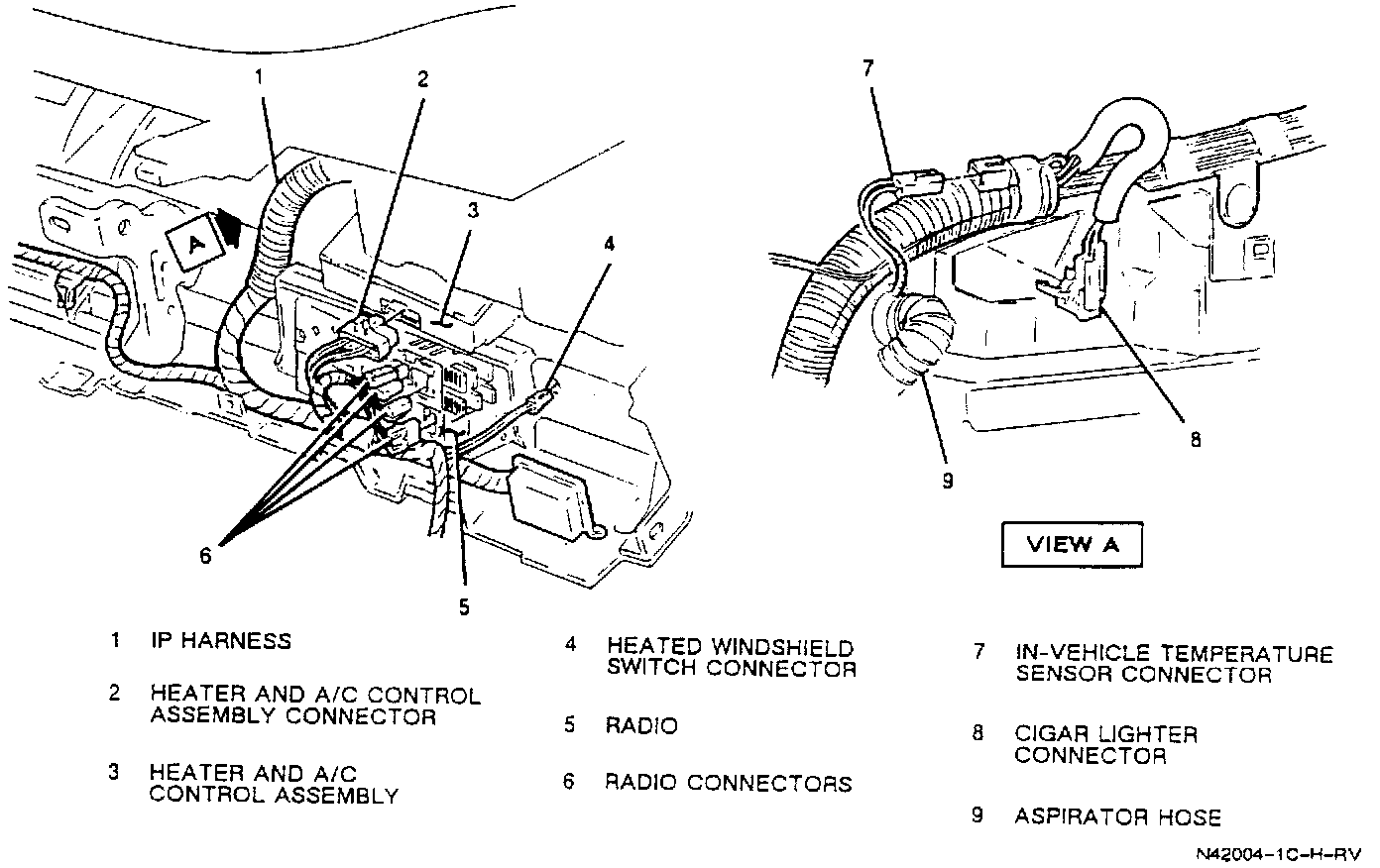 1
2
3
4
A
6
5
7
8
9
VIEW A

1 IP HARNESS

2 HEATER AND A/C CONTROL ASSEMBLY CONNECTOR

3 HEATER AND A/C CONTROL ASSEMBLY

4 HEATED WINDSHIELD SWITCH CONNECTOR

5 RADIO

6 RADIO CONNECTORS

7 IN-VEHICLE TEMPERATURE SENSOR CONNECTOR

8 CIGAR LIGHTER CONNECTOR

9 ASPIRATOR HOSE

N42004-1C-H-RV