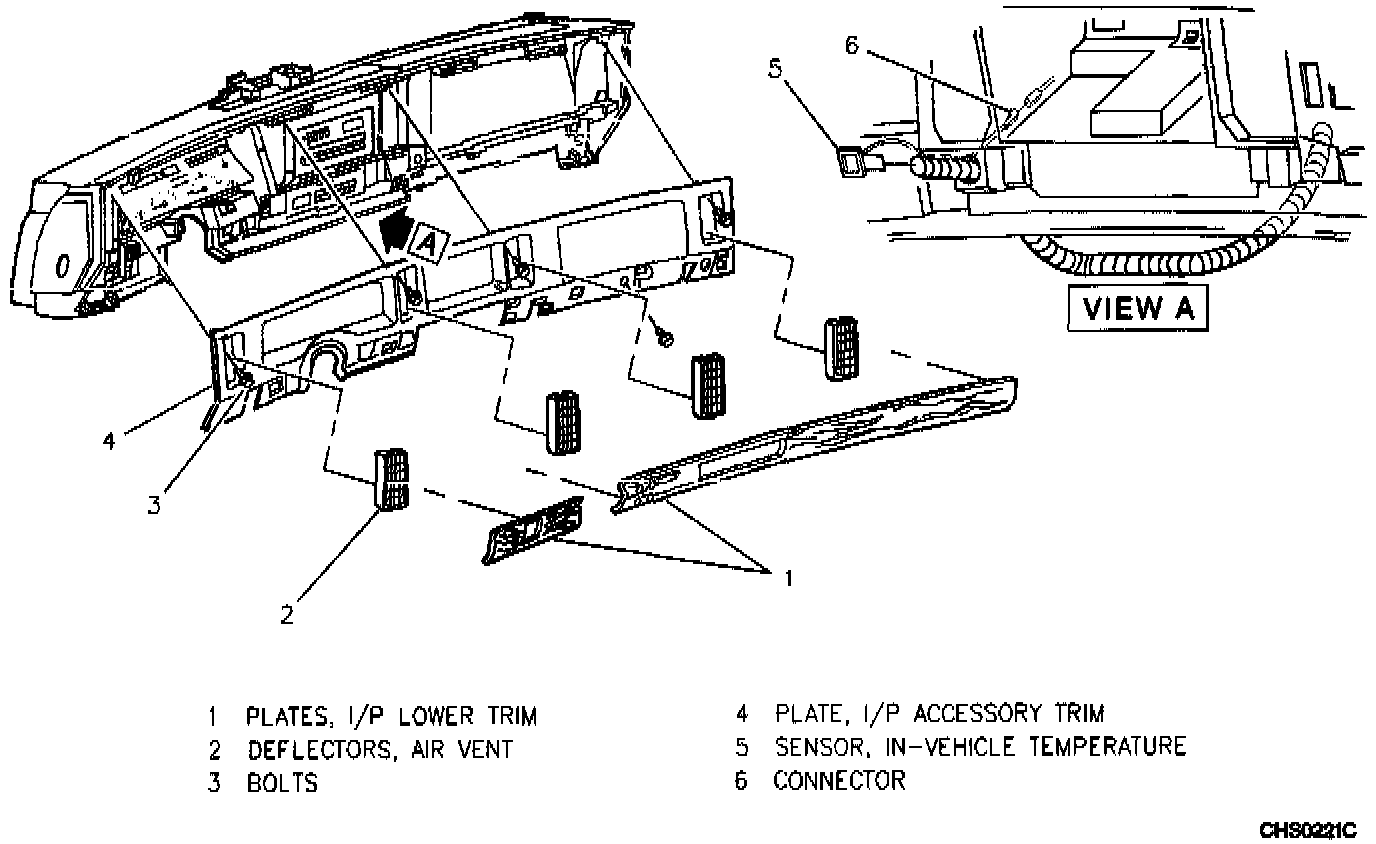 6
5
A
VIEW A
4
3
2
1

1 PLATES, I/P LOWER TRIM
2 DEFLECTORS, AIR VENT
3 BOLTS

4 PLATE, I/P ACCESSORY TRIM
5 SENSOR, IN-VEHICLE TEMPERATURE
6 CONNECTOR

CHS0221C