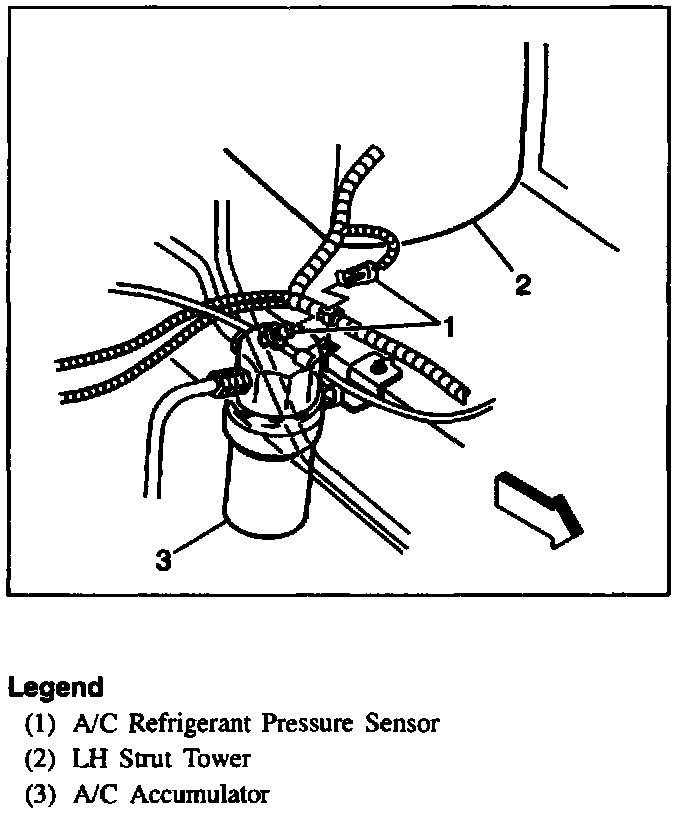 2

1

3

Legend
(1) A/C Refrigerant Pressure Sensor
(2) LH Strut Tower
(3) A/C Accumulator