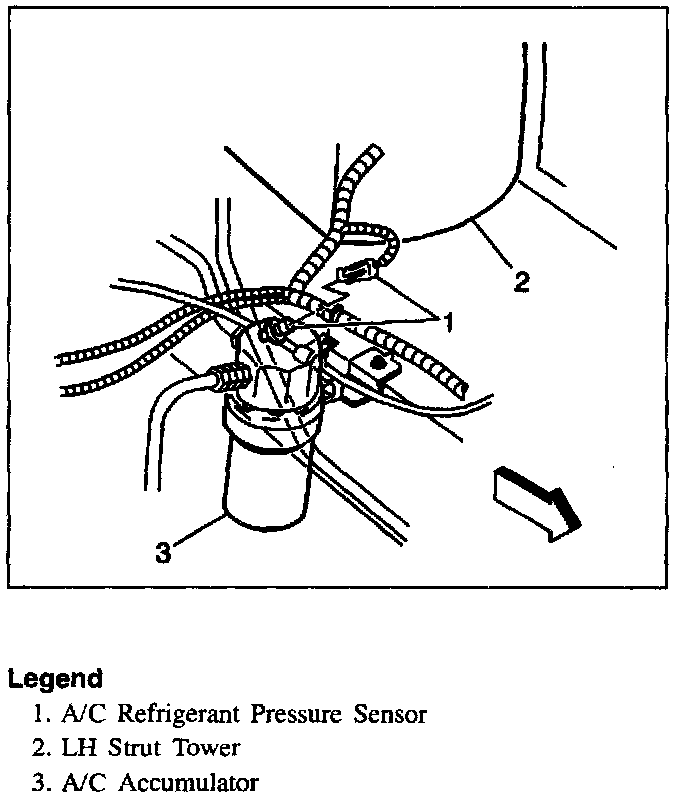 2

1

3

Legend
1. A/C Refrigerant Pressure Sensor
2. LH Strut Tower
3. A/C Accumulator