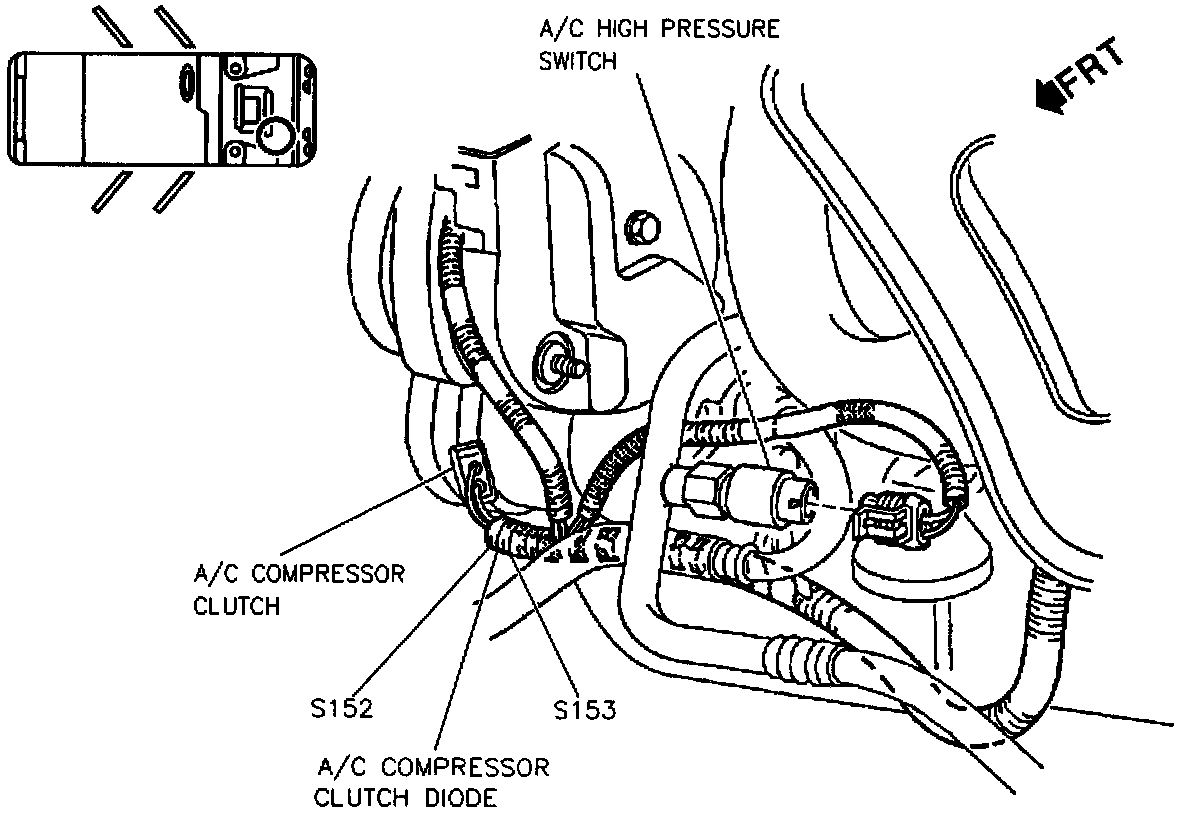 A/C HIGH PRESSURE SWITCH

FRT

A/C COMPRESSOR CLUTCH

S152

S153

A/C COMPRESSOR CLUTCH DIODE