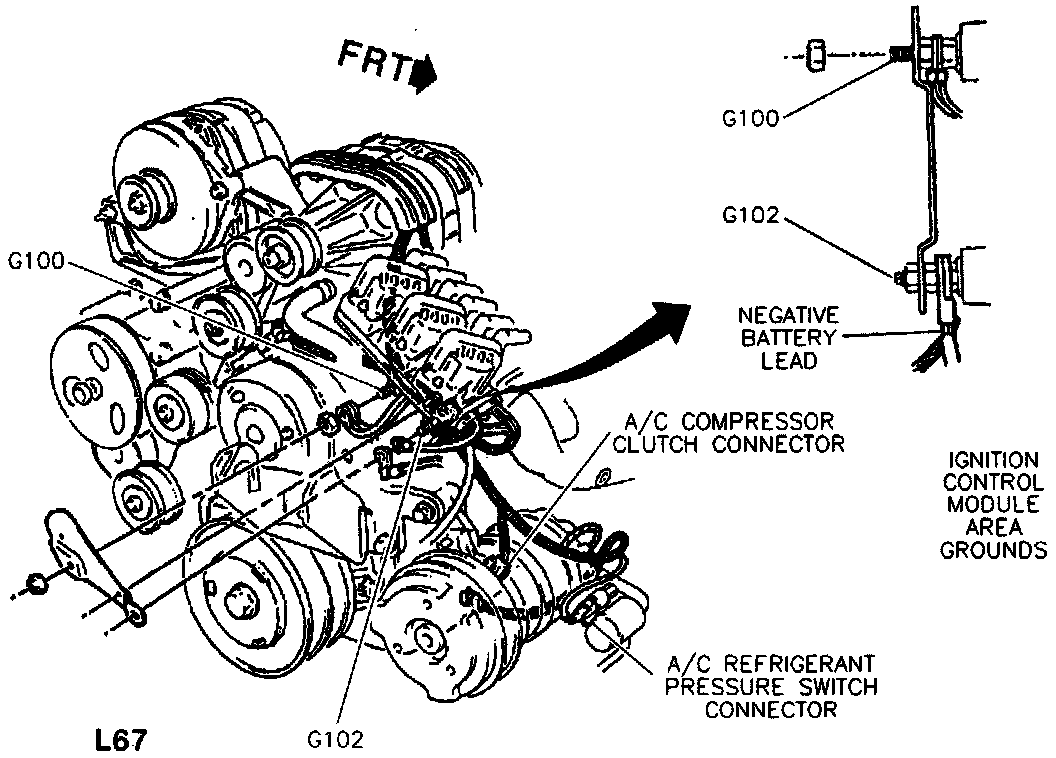 FRT

G100

G102

NEGATIVE BATTERY LEAD

G100

A/C COMPRESSOR CLUTCH CONNECTOR

IGNITION CONTROL MODULE AREA GROUNDS

A/C REFRIGERANT PRESSURE SWITCH CONNECTOR

L67

G102