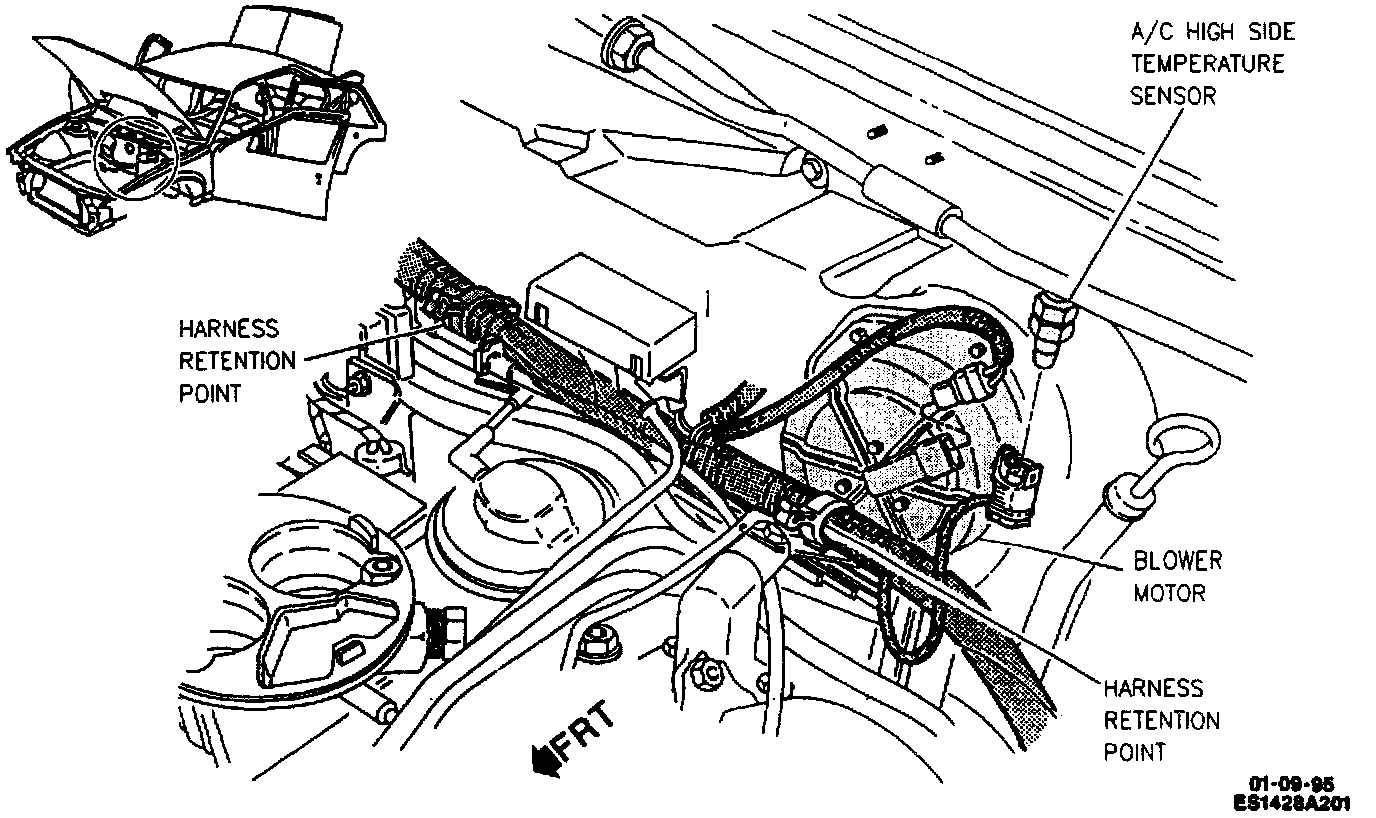 A/C HIGH SIDE TEMPERATURE SENSOR

HARNESS RETENTION POINT

BLOWER MOTOR

HARNESS RETENTION POINT

FRT

01-09-95
ES1428A201