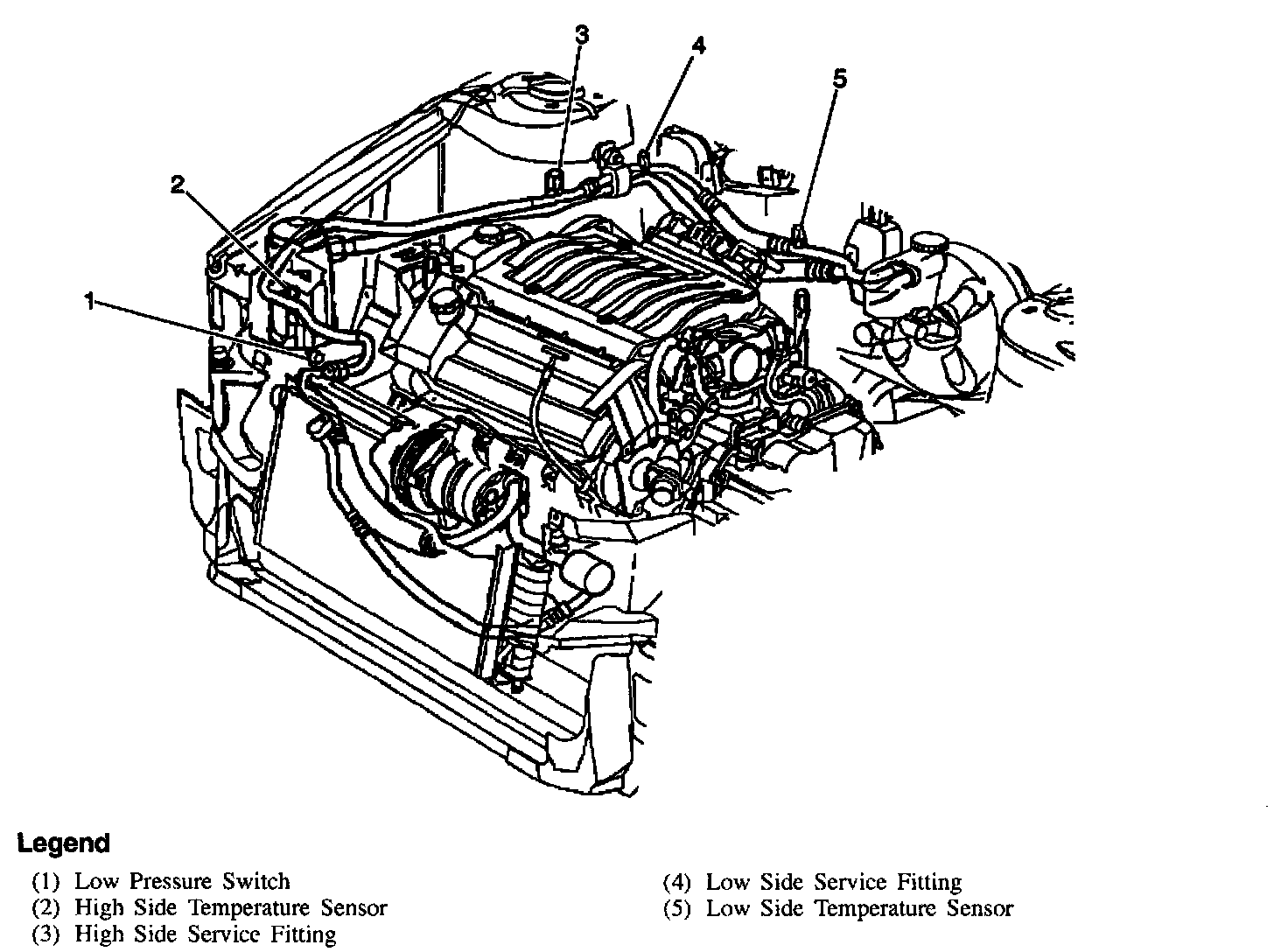 3
4
5
2
1

Legend

(1) Low Pressure Switch
(2) High Side Temperature Sensor
(3) High Side Service Fitting

(4) Low Side Service Fitting
(5) Low Side Temperature Sensor