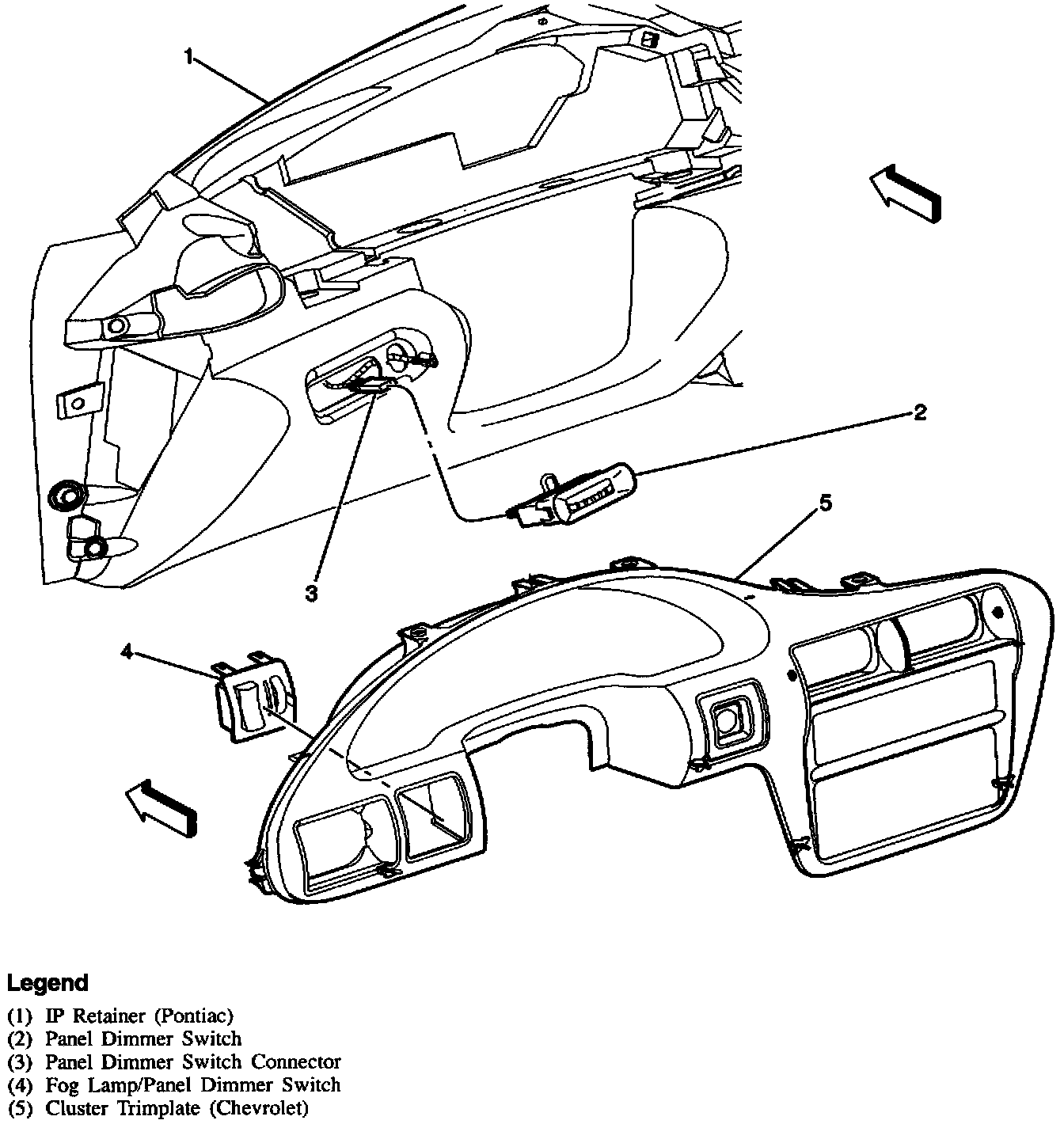 1

2

5

3

4

Legend

(1) IP Retainer (Pontiac)
(2) Panel Dimmer Switch
(3) Panel Dimmer Switch Connector
(4) Fog Lamp/Panel Dimmer Switch
(5) Cluster Trimplate (Chevrolet)