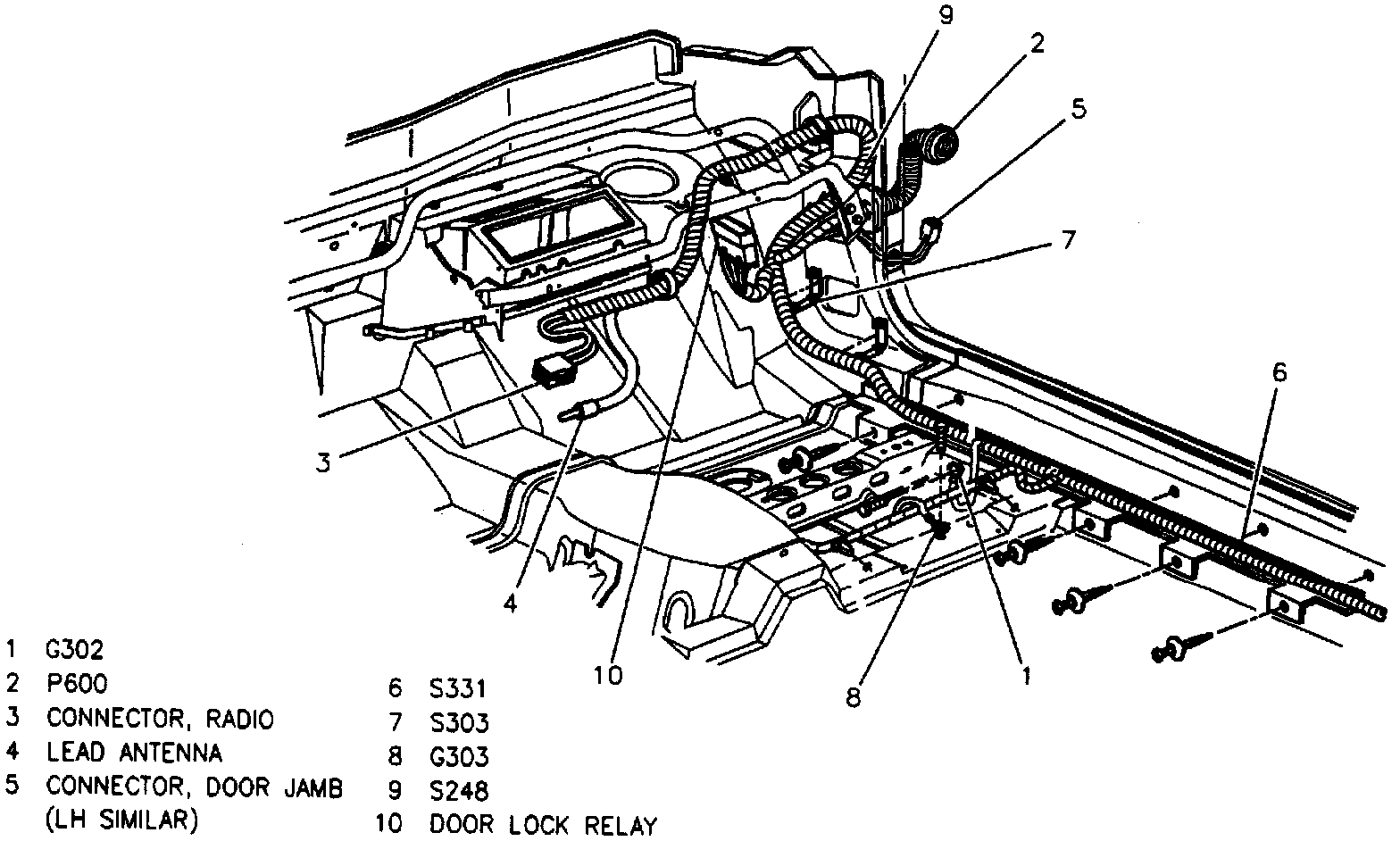 9
2
5
7
6
3
4
10
8
1

1 G302
2 P600
3 CONNECTOR, RADIO
4 LEAD ANTENNA
5 CONNECTOR, DOOR JAMB (LH SIMILAR)

6 S331
7 S303
8 G303
9 S248
10 DOOR LOCK RELAY