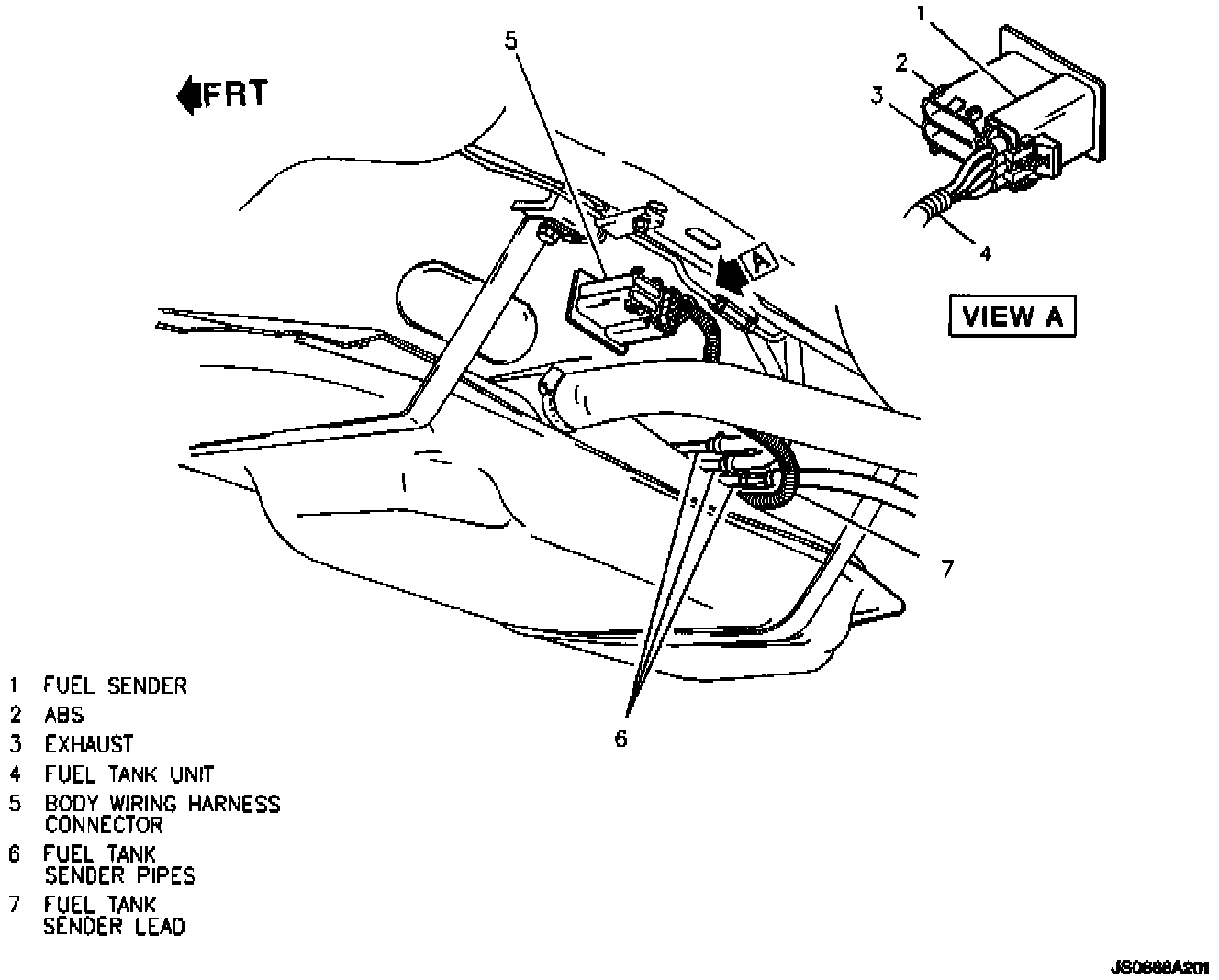 FRT

5

1
2
3

4

A

VIEW A

7

6

1 FUEL SENDER
2 ABS
3 EXHAUST
4 FUEL TANK UNIT
5 BODY WIRING HARNESS CONNECTOR
6 FUEL TANK SENDER PIPES
7 FUEL TANK SENDER LEAD

JS0688A201