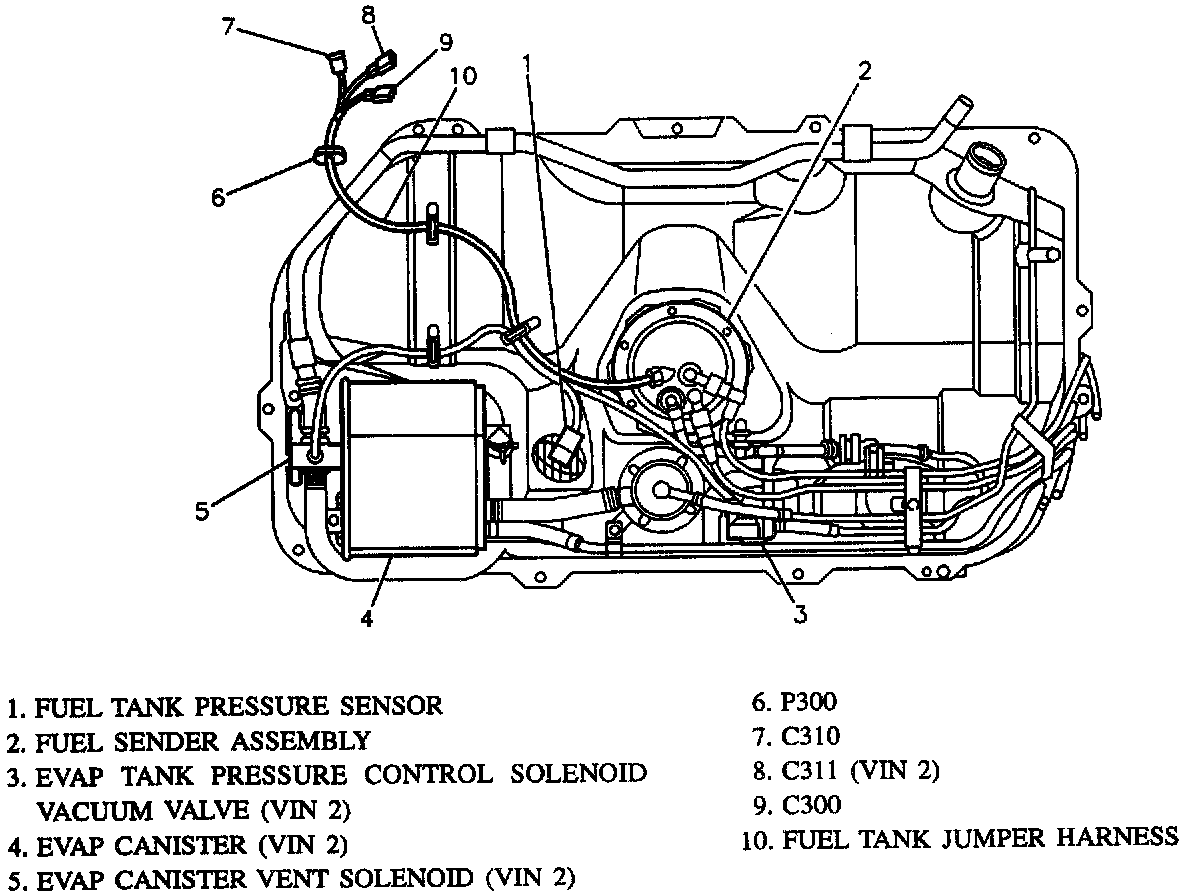 7
8
9
10
1
2
6
5
4
3

1. FUEL TANK PRESSURE SENSOR
2. FUEL SENDER ASSEMBLY
3. EVAP TANK PRESSURE CONTROL SOLENOID VACUUM VALVE (VIN 2)
4. EVAP CANISTER (VIN 2)
5. EVAP CANISTER VENT SOLENOID (VIN 2)

6. P300
7. C310
8. C311 (VIN 2)
9. C300
10. FUEL TANK JUMPER HARNESS