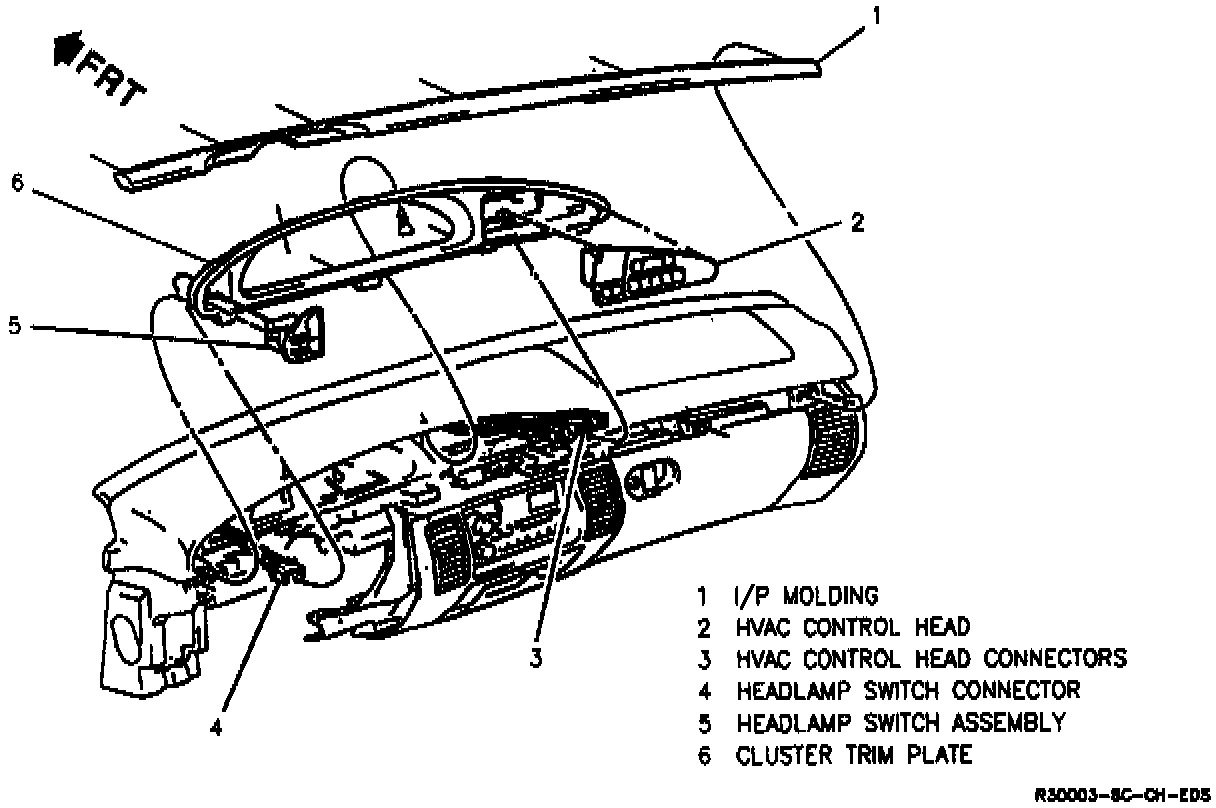 FRT

1

6

2

5

3

4

1 I/P MOLDING
2 HVAC CONTROL HEAD
3 HVAC CONTROL HEAD CONNECTORS
4 HEADLAMP SWITCH CONNECTOR
5 HEADLAMP SWITCH ASSEMBLY
6 CLUSTER TRIM PLATE

R30003-8C-CH-ED5