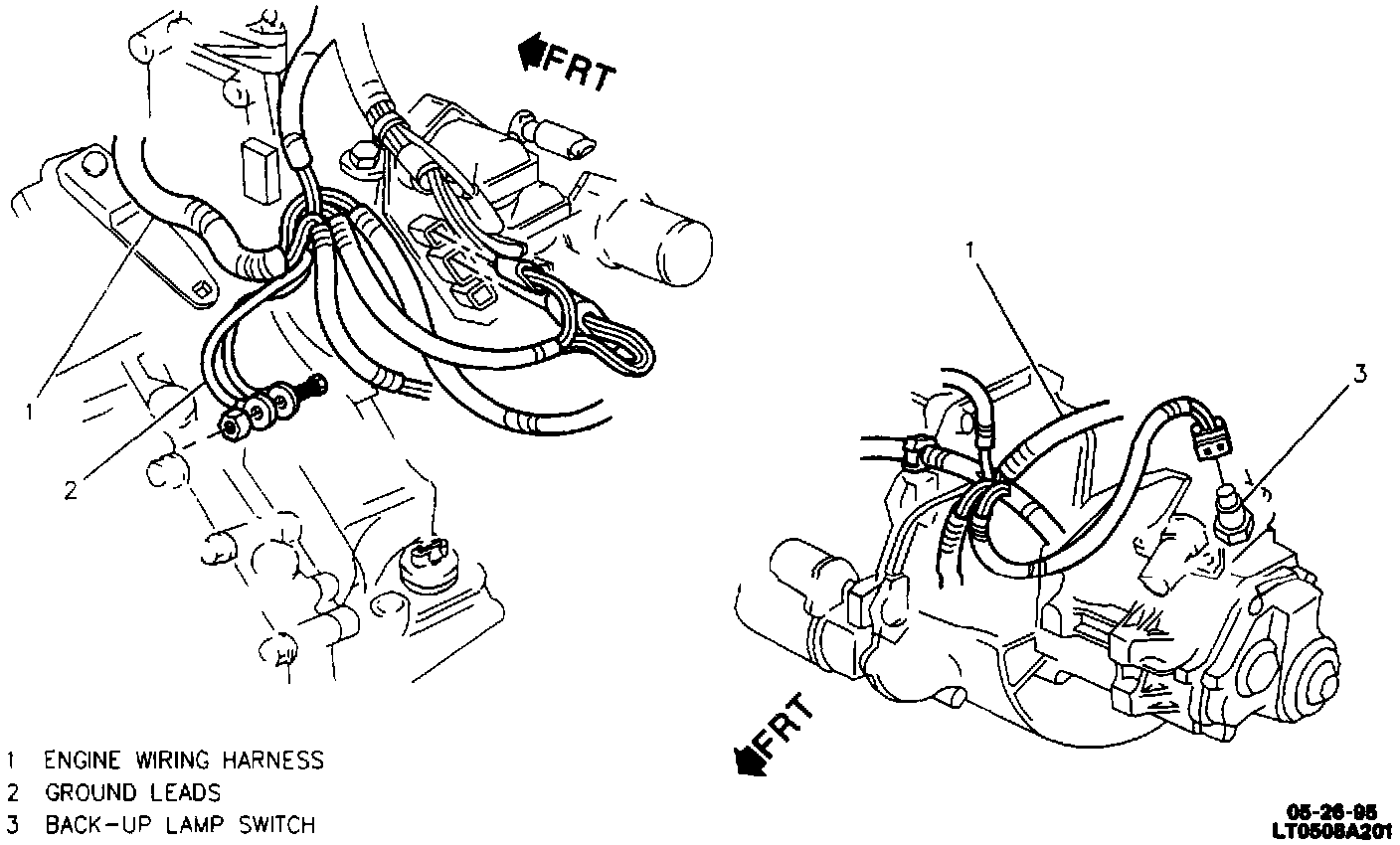 FRT

1

2

1

3

FRT

1 ENGINE WIRING HARNESS
2 GROUND LEADS
3 BACK-UP LAMP SWITCH

05-26-95
LT0508A201