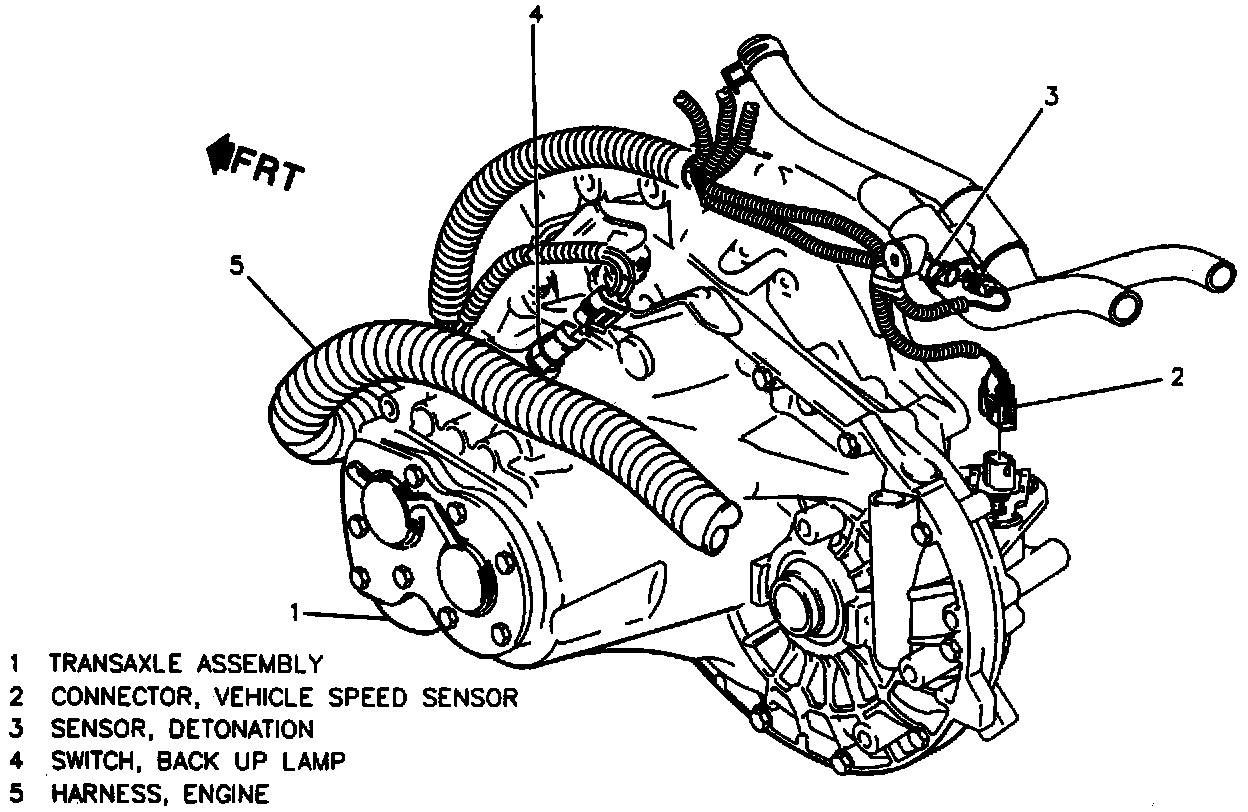 4

3

FRT

5

2

1

1 TRANSAXLE ASSEMBLY
2 CONNECTOR, VEHICLE SPEED SENSOR
3 SENSOR, DETONATION
4 SWITCH, BACK UP LAMP
5 HARNESS, ENGINE