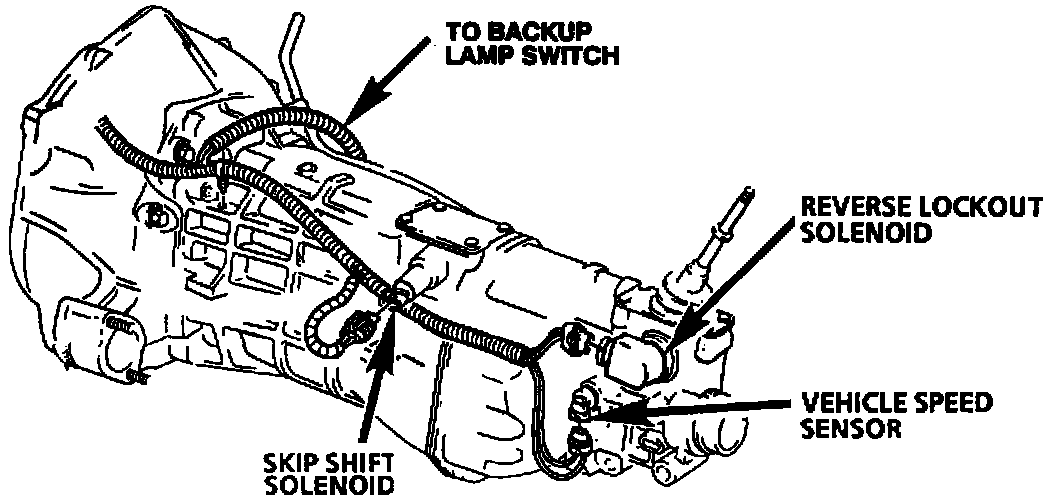 TO BACKUP LAMP SWITCH

REVERSE LOCKOUT SOLENOID

VEHICLE SPEED SENSOR

SKIP SHIFT SOLENOID