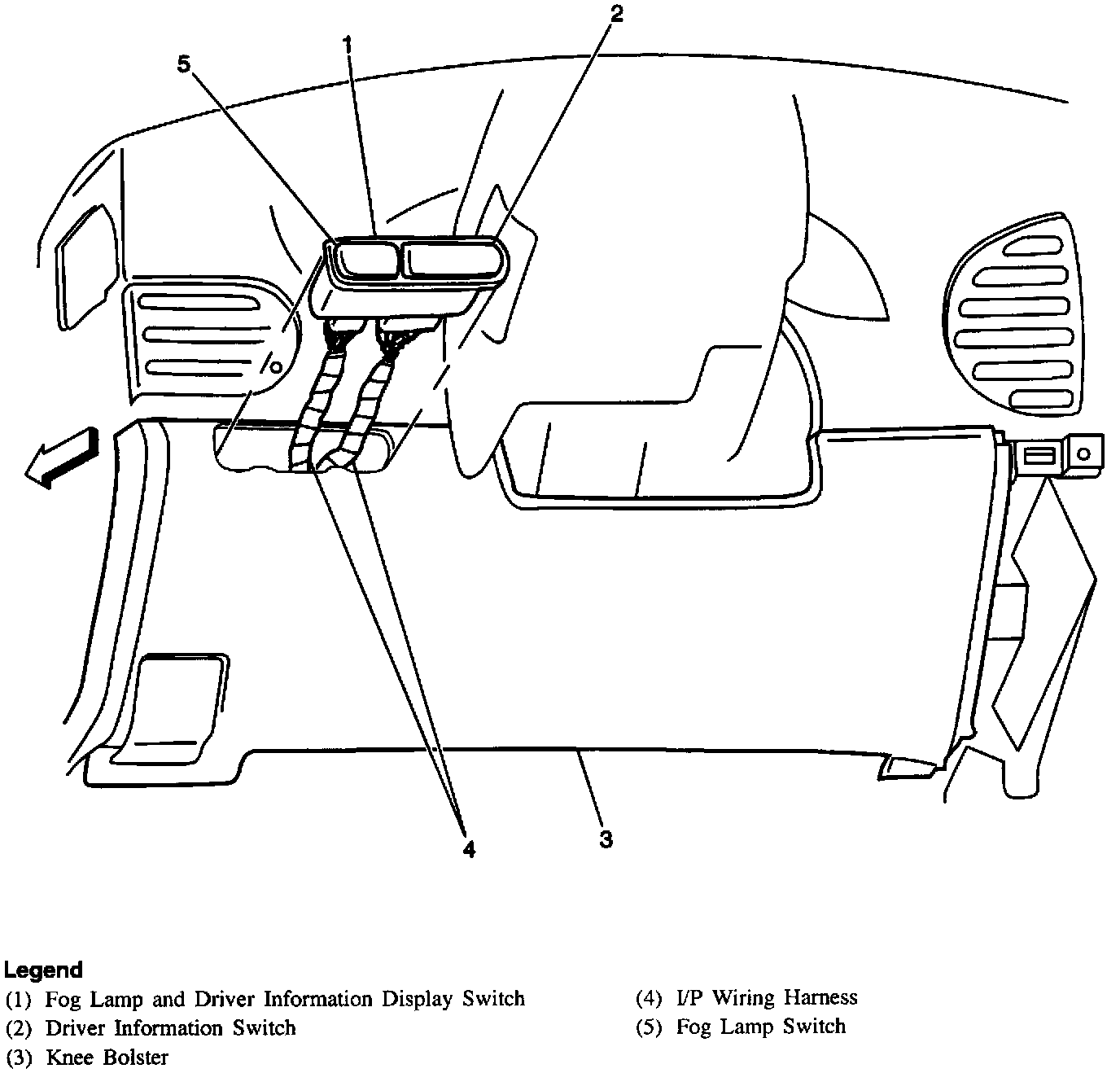 5
1
2
4
3

Legend
(1) Fog Lamp and Driver Information Display Switch
(2) Driver Information Switch
(3) Knee Bolster
(4) I/P Wiring Harness
(5) Fog Lamp Switch