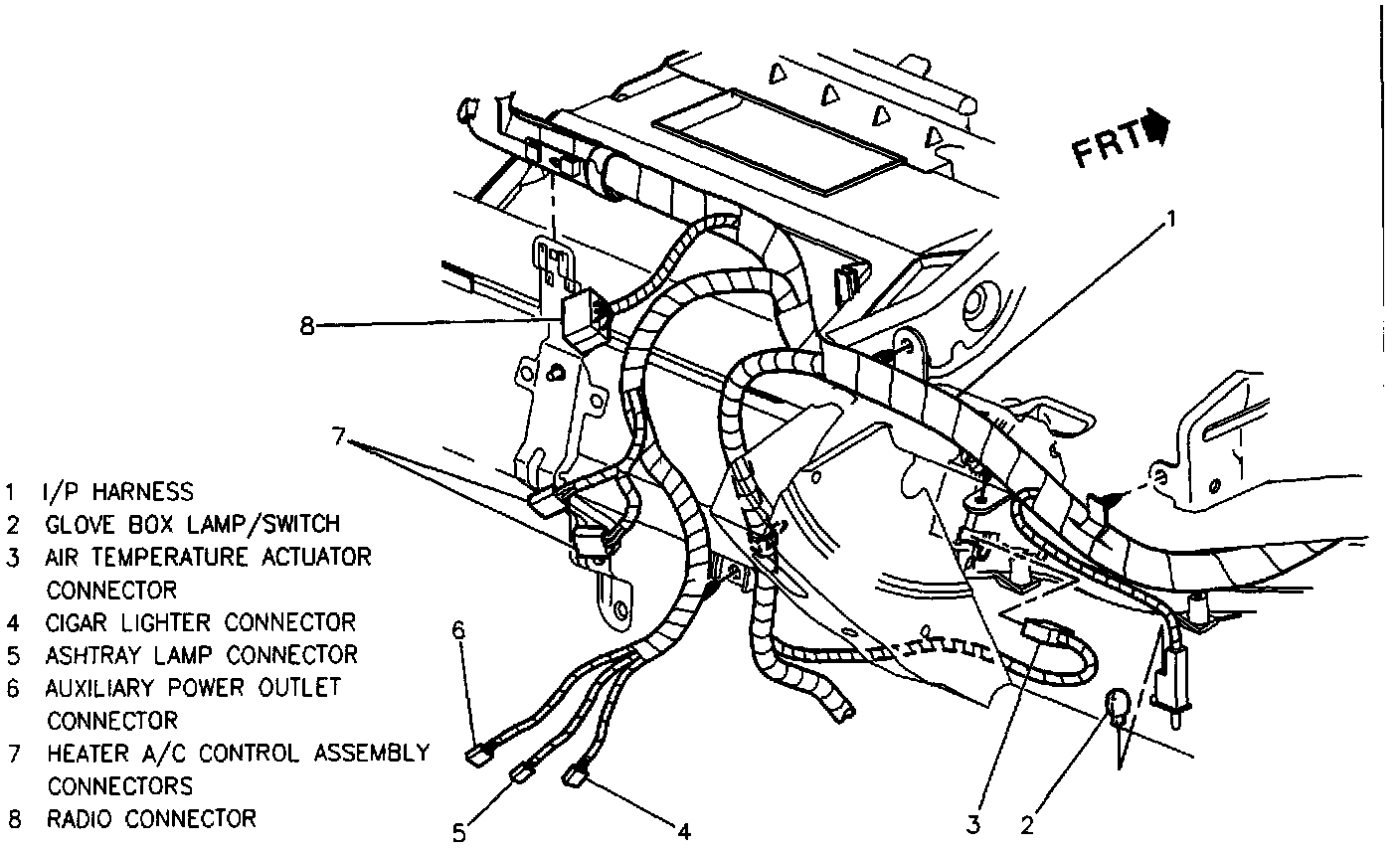 FRT

1

8

7

6

5

4

3

2

1 I/P HARNESS
2 GLOVE BOX LAMP/SWITCH
3 AIR TEMPERATURE ACTUATOR CONNECTOR
4 CIGAR LIGHTER CONNECTOR
5 ASHTRAY LAMP CONNECTOR
6 AUXILIARY POWER OUTLET CONNECTOR
7 HEATER A/C CONTROL ASSEMBLY CONNECTORS
8 RADIO CONNECTOR