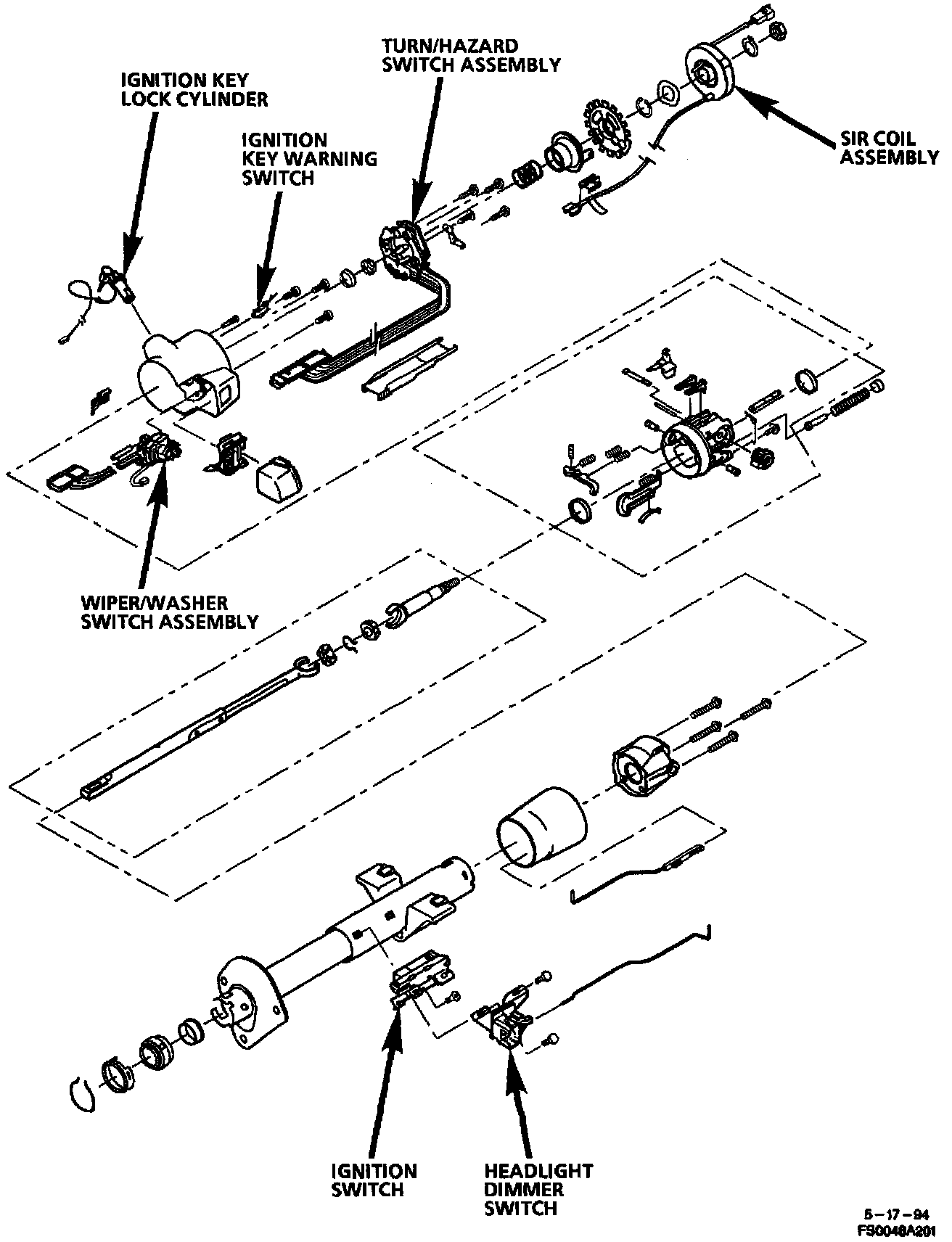 TURN/HAZARD SWITCH ASSEMBLY

IGNITION KEY LOCK CYLINDER

IGNITION KEY WARNING SWITCH

SIR COIL ASSEMBLY

WIPER/WASHER SWITCH ASSEMBLY

IGNITION SWITCH

HEADLIGHT DIMMER SWITCH

5-17-94
FS0046A201