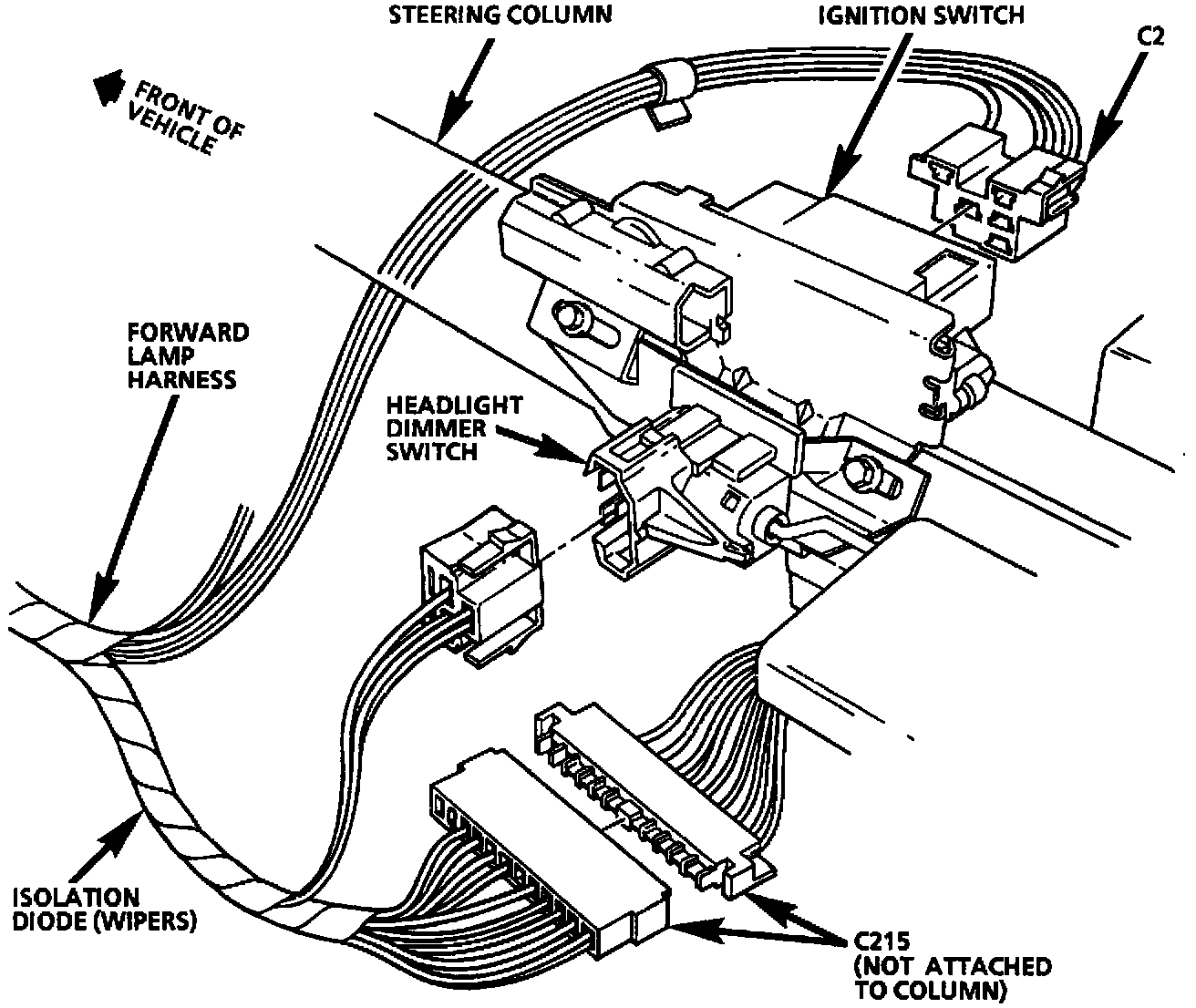 STEERING COLUMN

IGNITION SWITCH

C2

FRONT OF VEHICLE

FORWARD LAMP HARNESS

HEADLIGHT DIMMER SWITCH

ISOLATION DIODE (WIPERS)

C215 (NOT ATTACHED TO COLUMN)