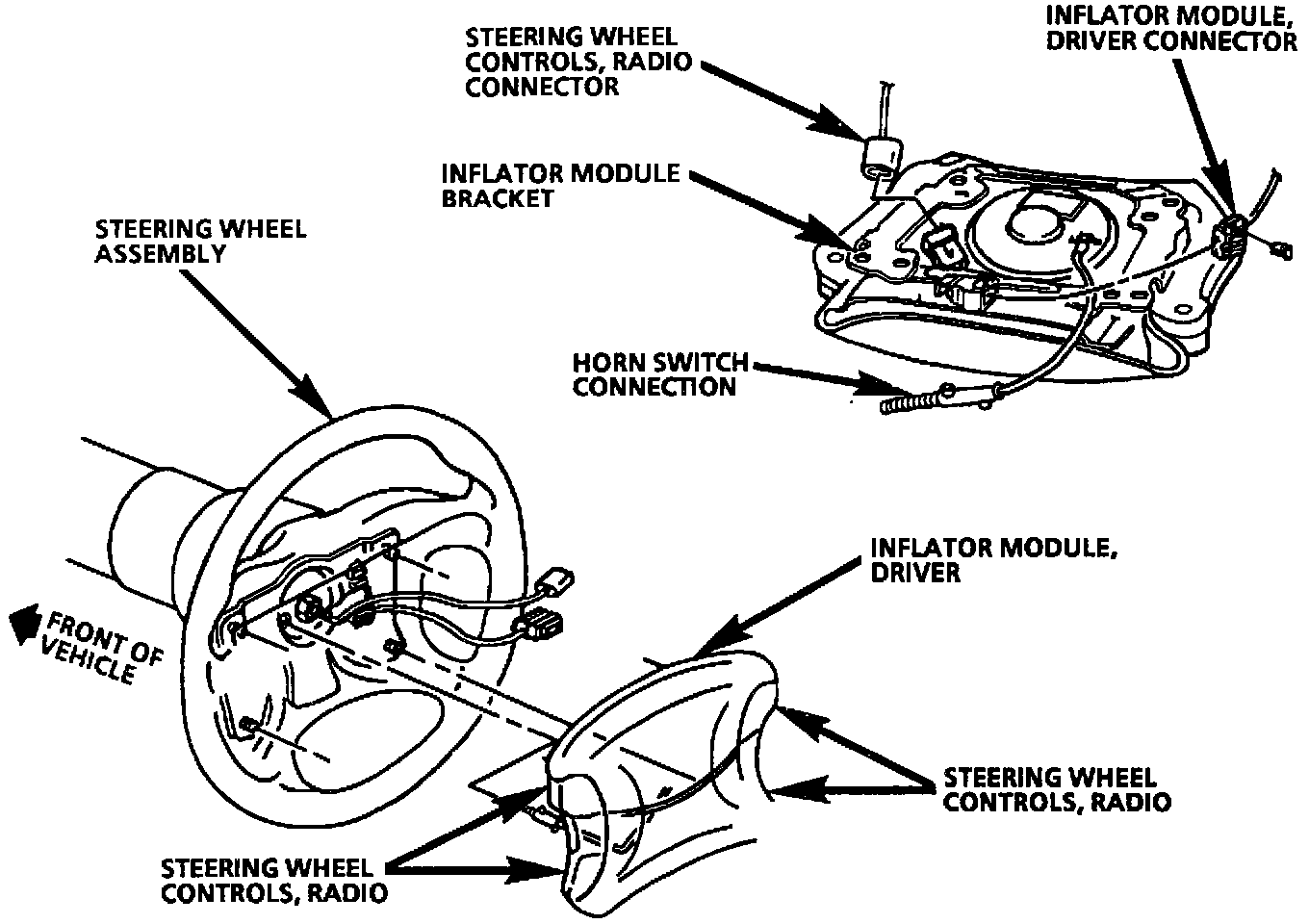 STEERING WHEEL CONTROLS, RADIO CONNECTOR

INFLATOR MODULE, DRIVER CONNECTOR

INFLATOR MODULE BRACKET

STEERING WHEEL ASSEMBLY

HORN SWITCH CONNECTION

FRONT OF VEHICLE

INFLATOR MODULE, DRIVER

STEERING WHEEL CONTROLS, RADIO

STEERING WHEEL CONTROLS, RADIO