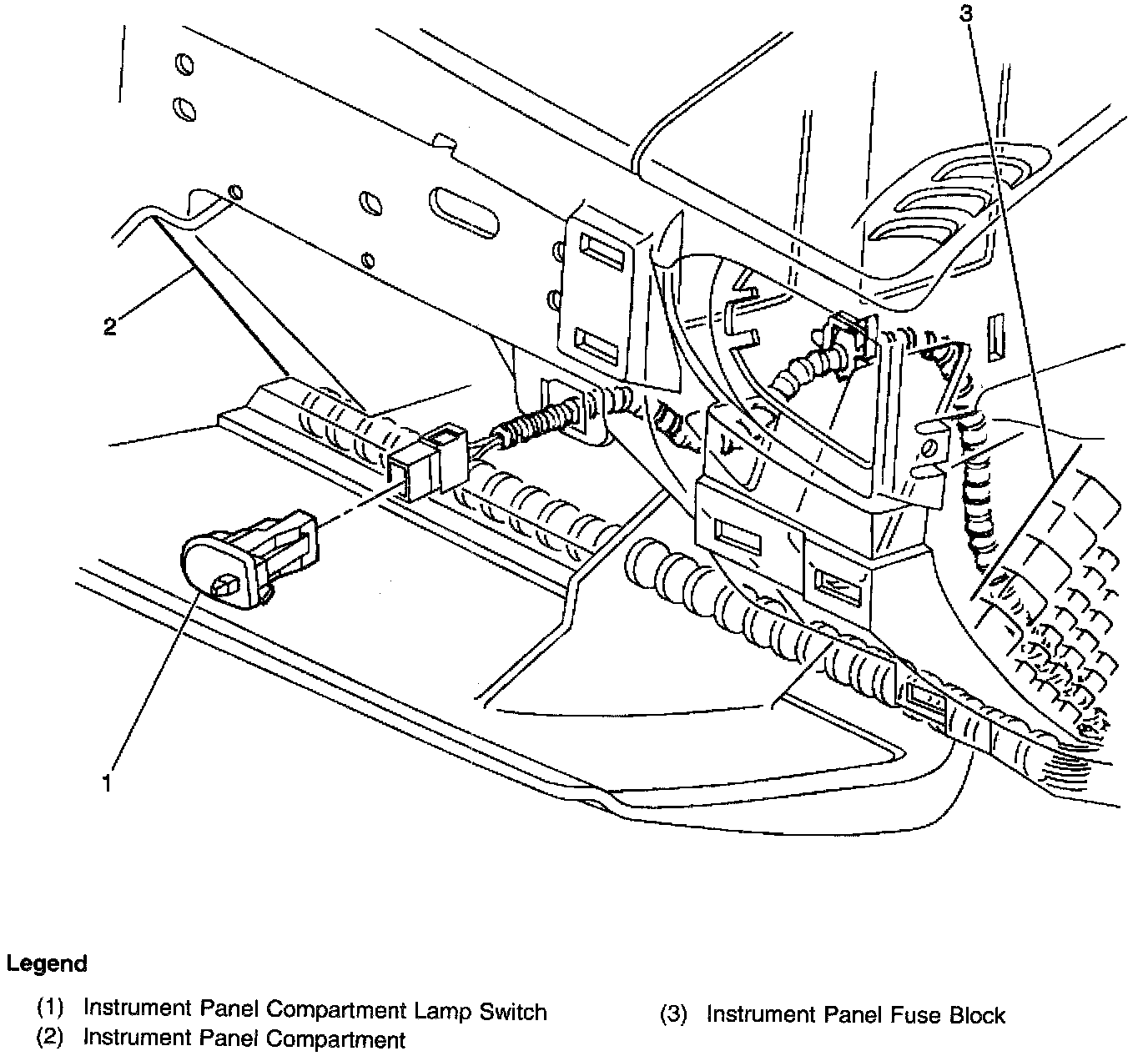 3

2

1

Legend

(1) Instrument Panel Compartment Lamp Switch
(2) Instrument Panel Compartment
(3) Instrument Panel Fuse Block