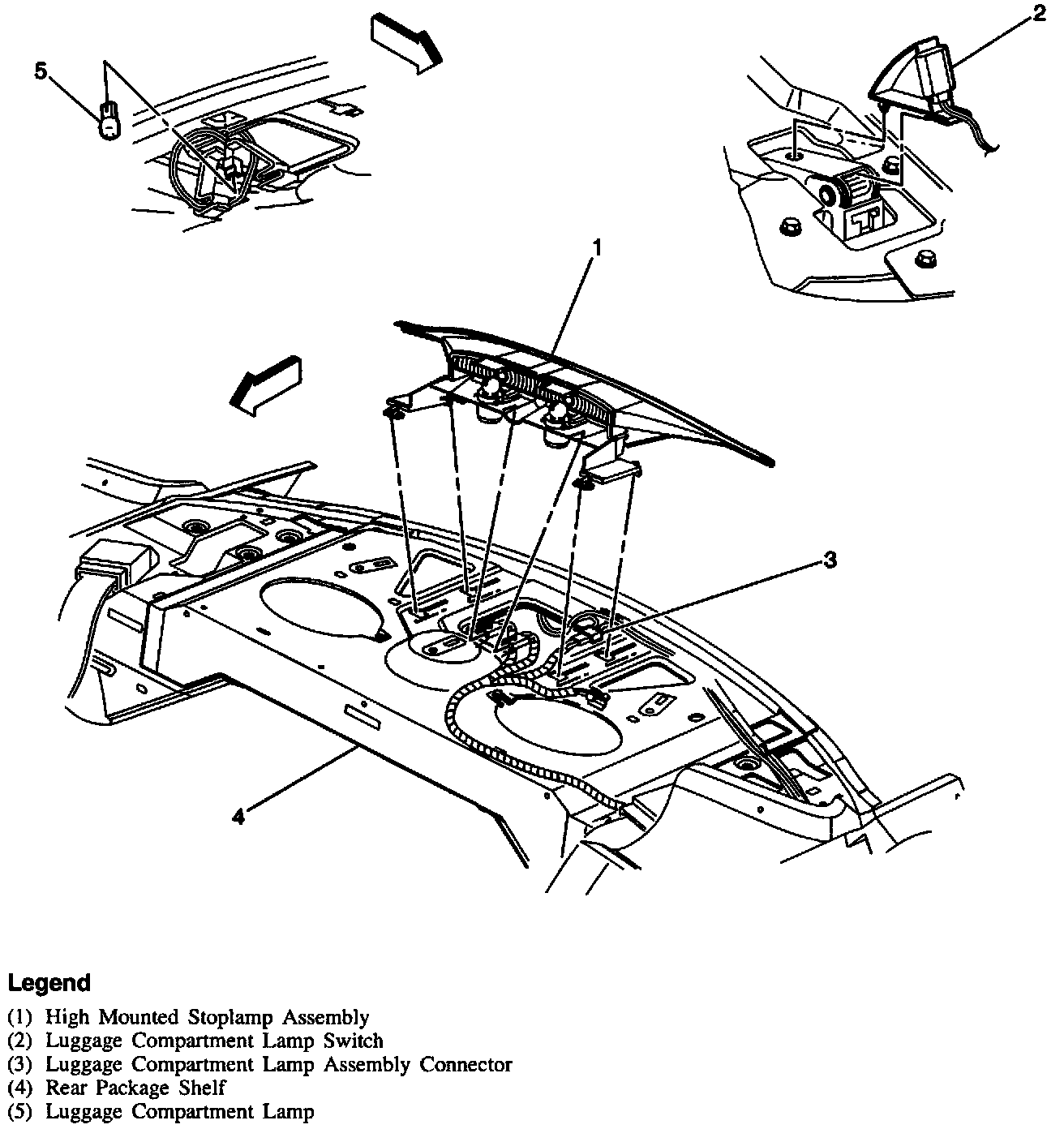 5

2

1

3

4

Legend
(1) High Mounted Stoplamp Assembly
(2) Luggage Compartment Lamp Switch
(3) Luggage Compartment Lamp Assembly Connector
(4) Rear Package Shelf
(5) Luggage Compartment Lamp