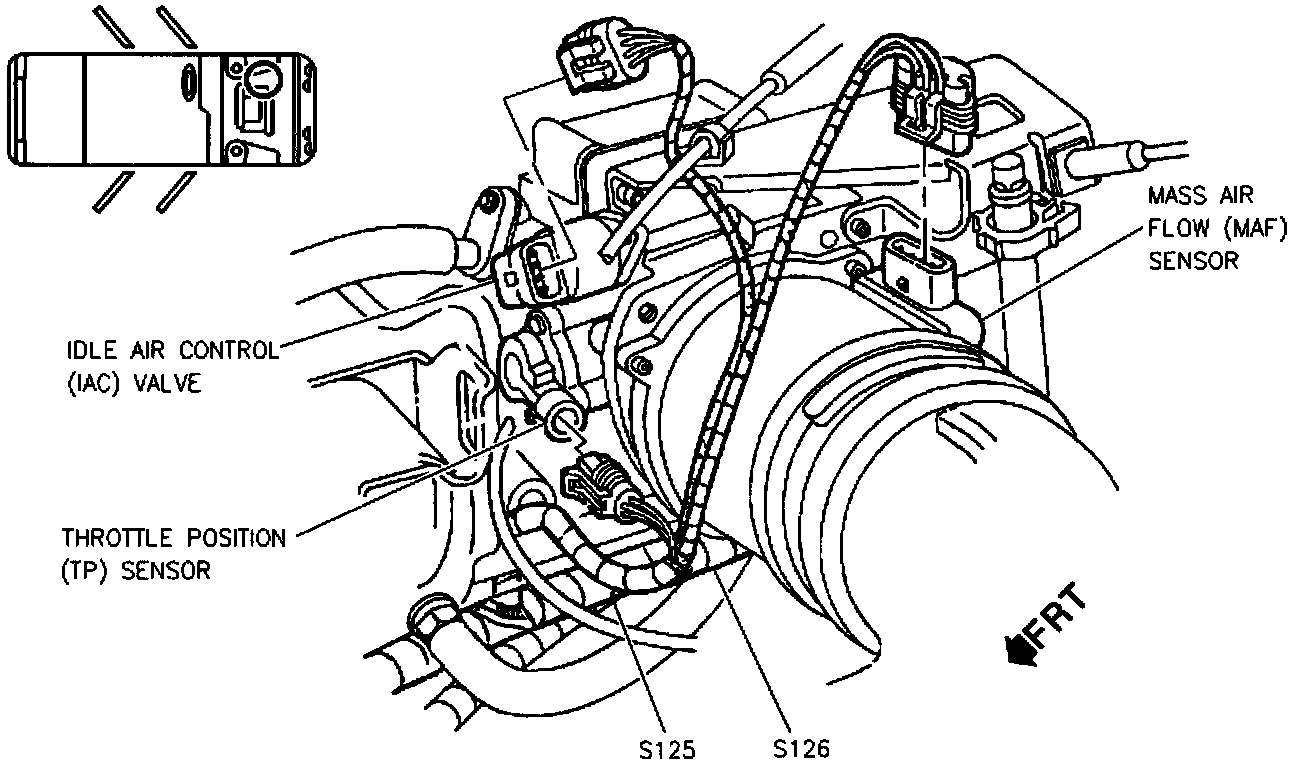 MASS AIR FLOW (MAF) SENSOR

IDLE AIR CONTROL (IAC) VALVE

THROTTLE POSITION (TP) SENSOR

FRT

S125

S126