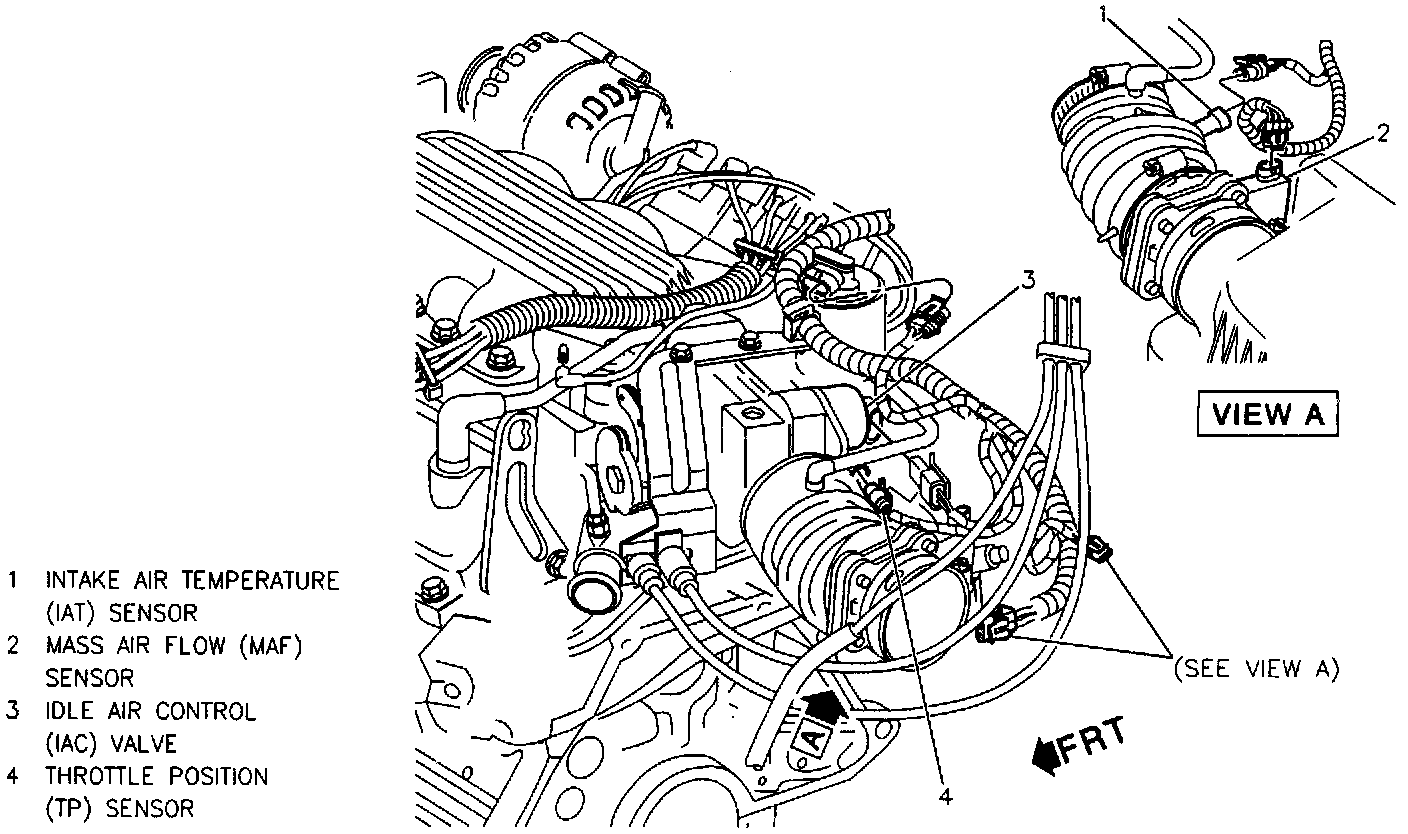 1

2

3

VIEW A

(SEE VIEW A)

A

FRT

4

1 INTAKE AIR TEMPERATURE (IAT) SENSOR
2 MASS AIR FLOW (MAF) SENSOR
3 IDLE AIR CONTROL (IAC) VALVE
4 THROTTLE POSITION (TP) SENSOR