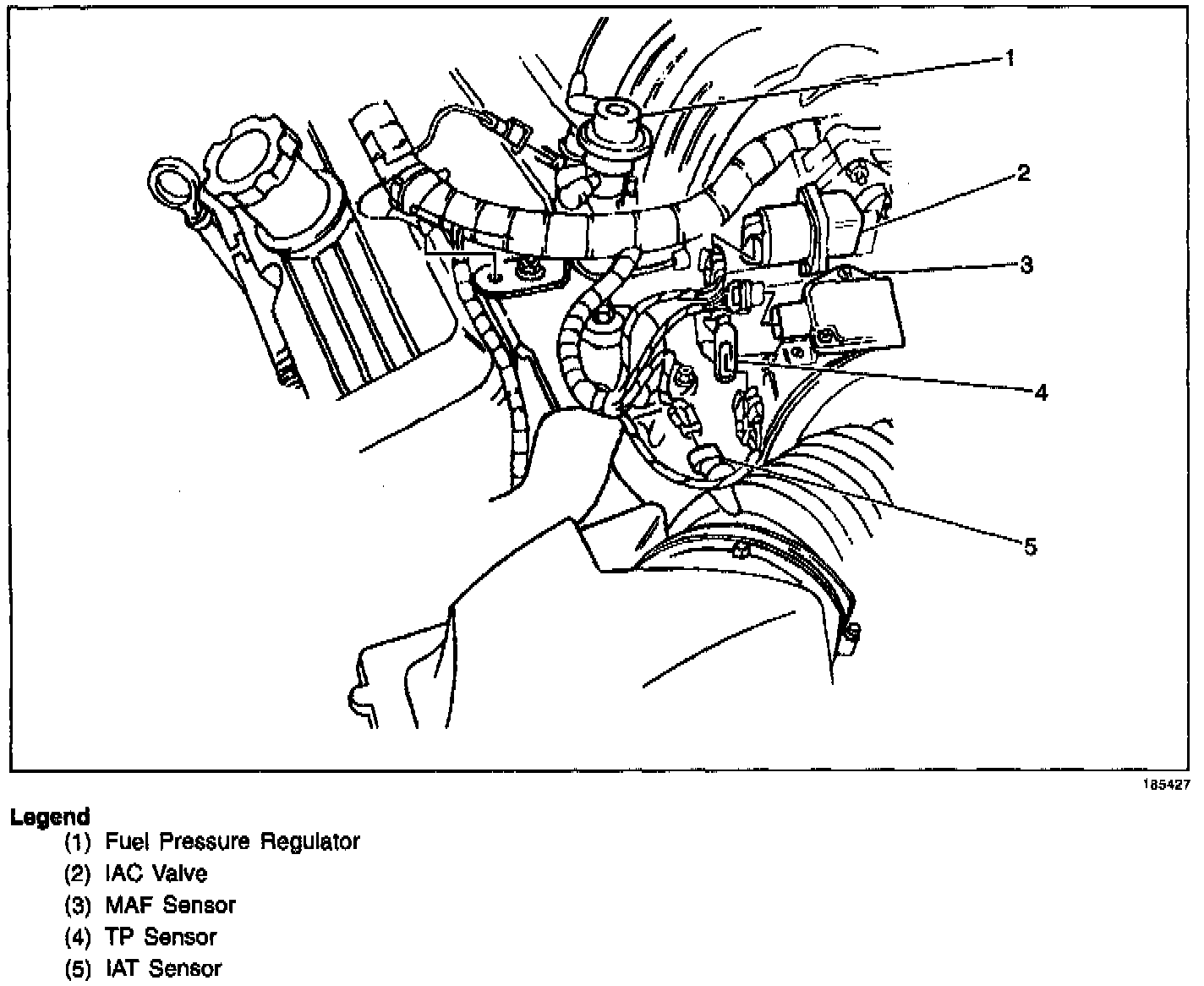 1
2
3
4
5

185427

Legend
(1) Fuel Pressure Regulator
(2) IAC Valve
(3) MAF Sensor
(4) TP Sensor
(5) IAT Sensor