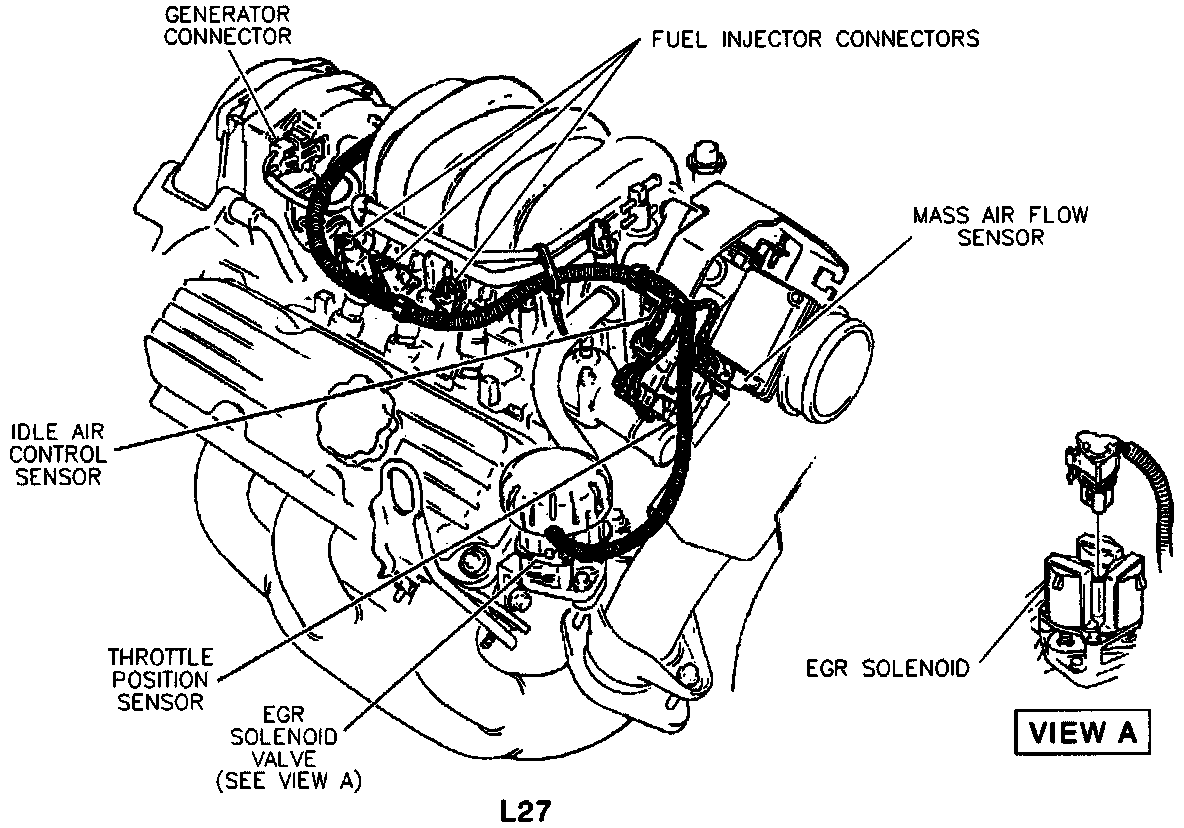 GENERATOR CONNECTOR

FUEL INJECTOR CONNECTORS

MASS AIR FLOW SENSOR

IDLE AIR CONTROL SENSOR

THROTTLE POSITION SENSOR

EGR SOLENOID VALVE (SEE VIEW A)

EGR SOLENOID

VIEW A

L27