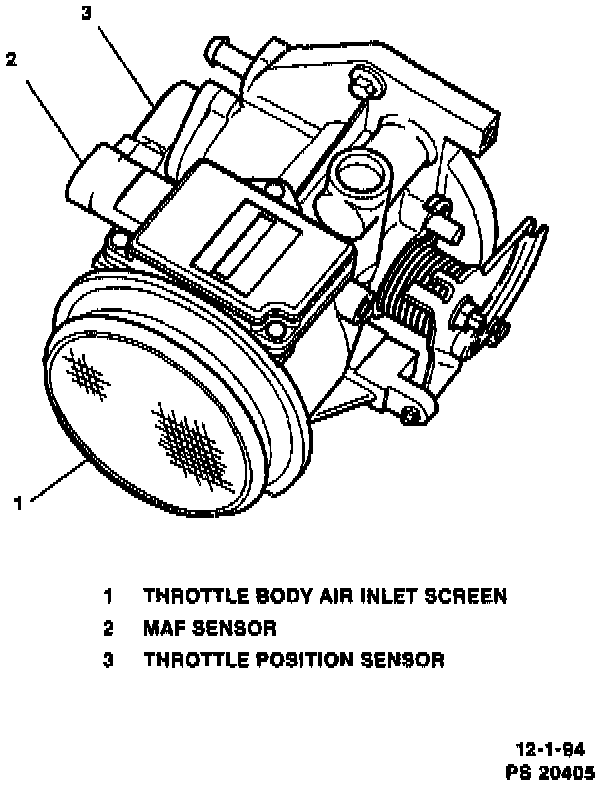 3

2

1

1 THROTTLE BODY AIR INLET SCREEN
2 MAF SENSOR
3 THROTTLE POSITION SENSOR

12-1-94
PS 20405