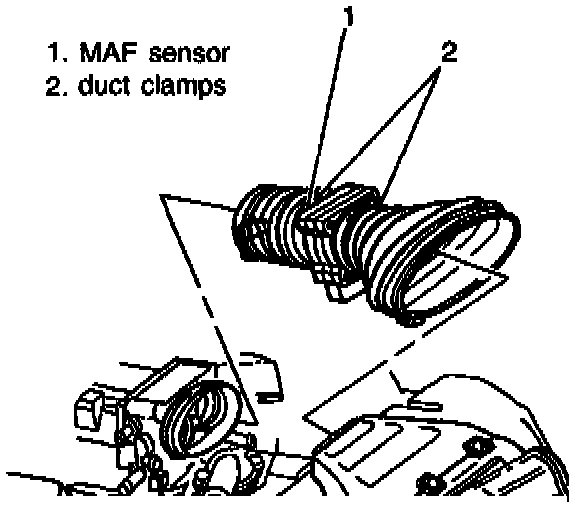 1. MAF sensor
2. duct clamps

1

2