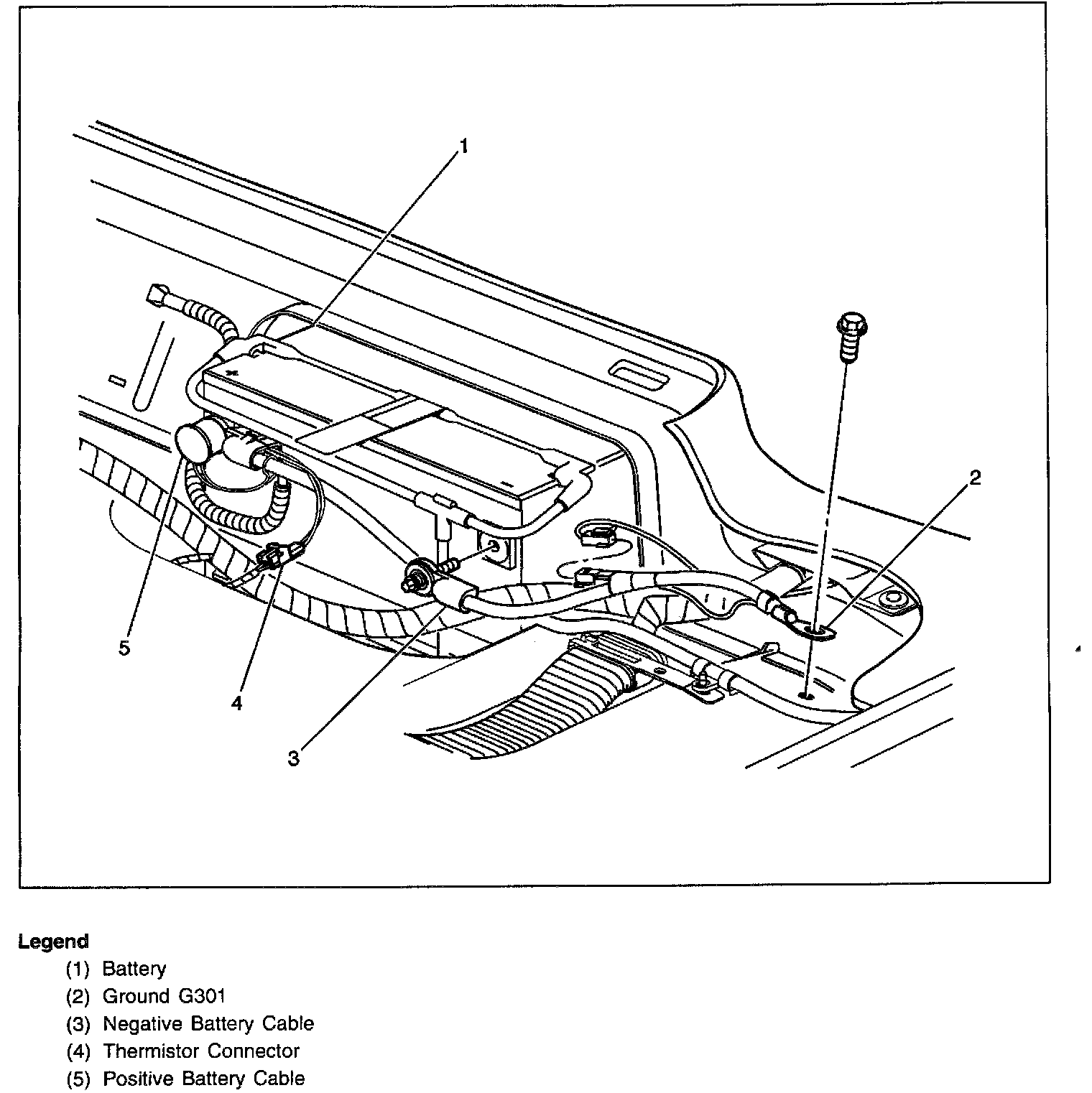 1

2

5

4

3

Legend

(1) Battery
(2) Ground G301
(3) Negative Battery Cable
(4) Thermistor Connector
(5) Positive Battery Cable