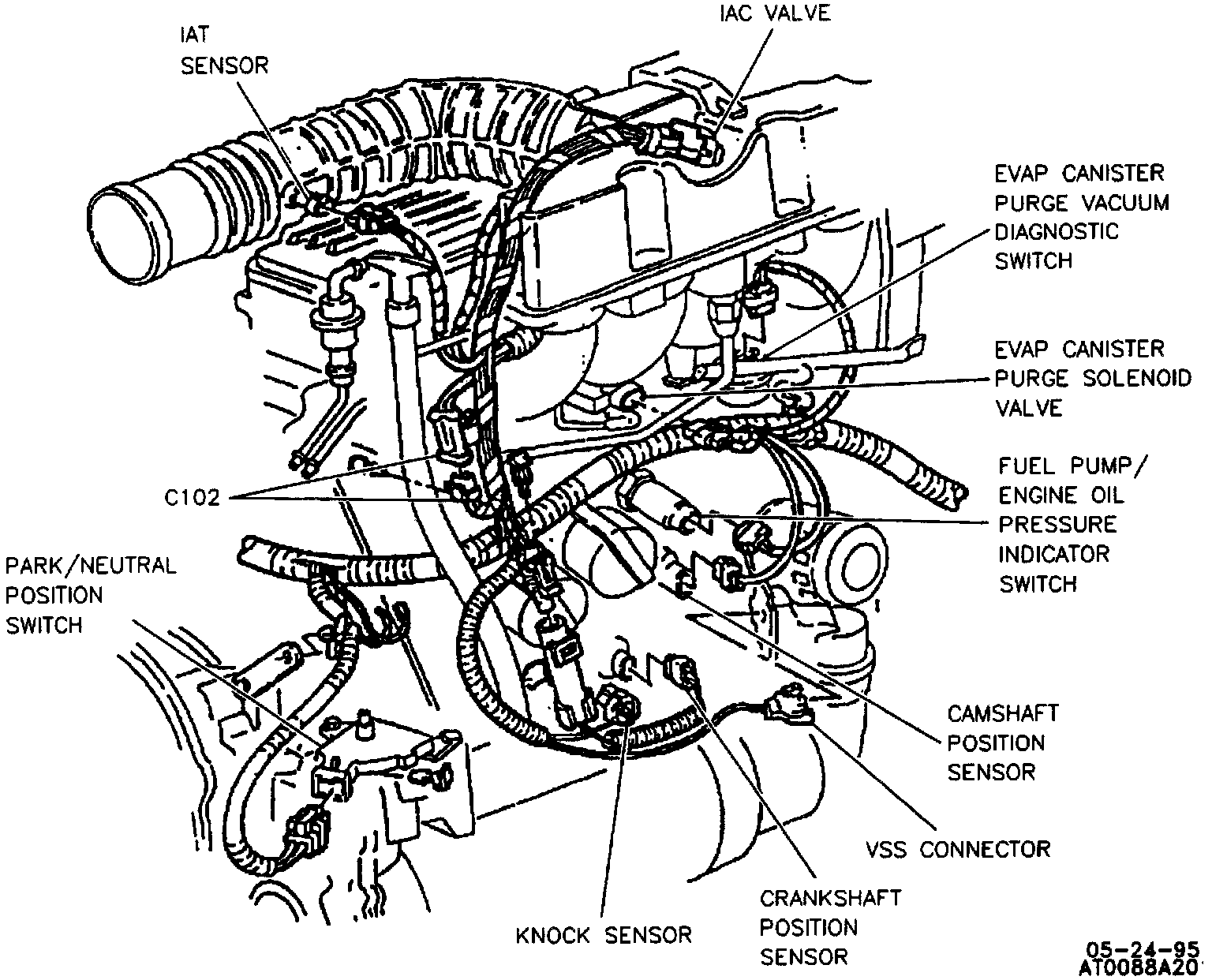 IAT SENSOR

IAC VALVE

EVAP CANISTER PURGE VACUUM DIAGNOSTIC SWITCH

EVAP CANISTER PURGE SOLENOID VALVE

FUEL PUMP/ ENGINE OIL PRESSURE INDICATOR SWITCH

C102

PARK/NEUTRAL POSITION SWITCH

CAMSHAFT POSITION SENSOR

VSS CONNECTOR

CRANKSHAFT POSITION SENSOR

KNOCK SENSOR

05-24-95
AT0088A20