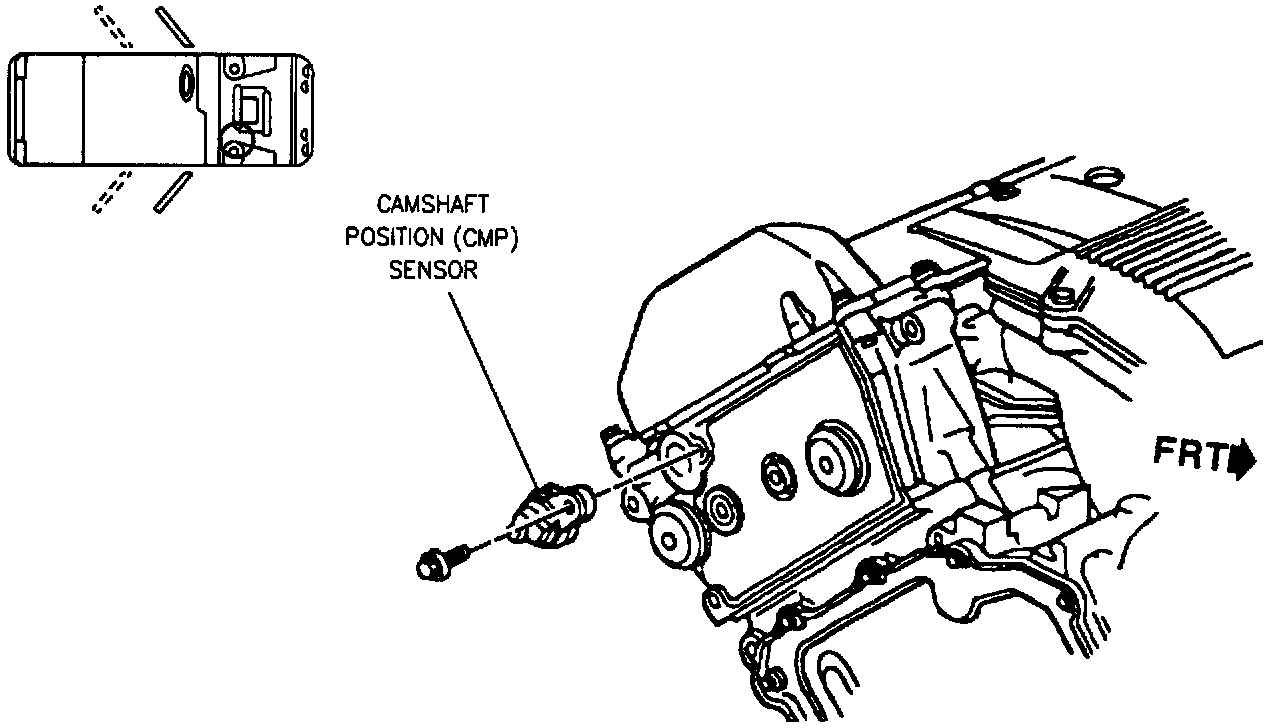 CAMSHAFT
POSITION (CMP)
SENSOR

FRT