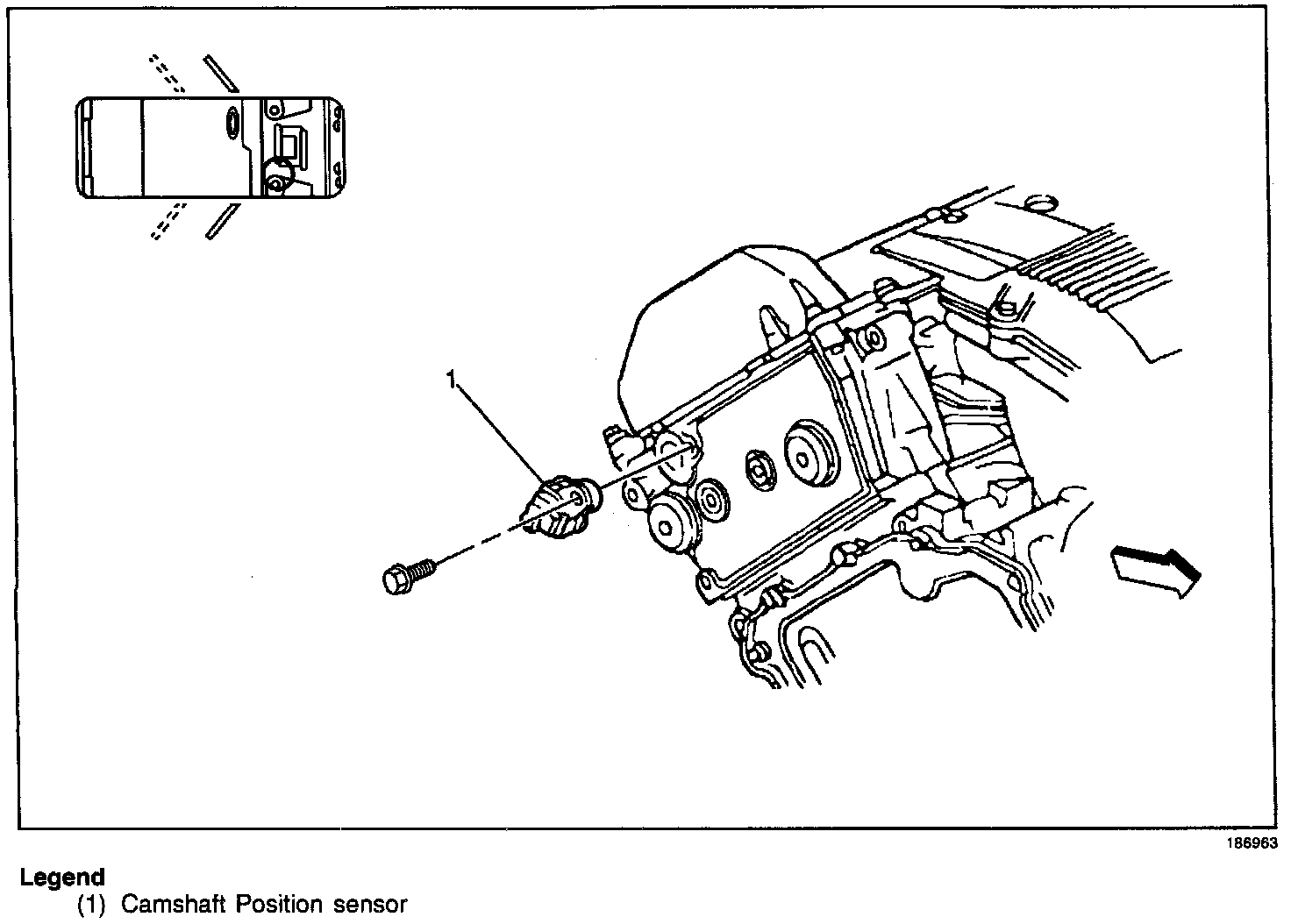 1

186963

Legend
(1) Camshaft Position sensor