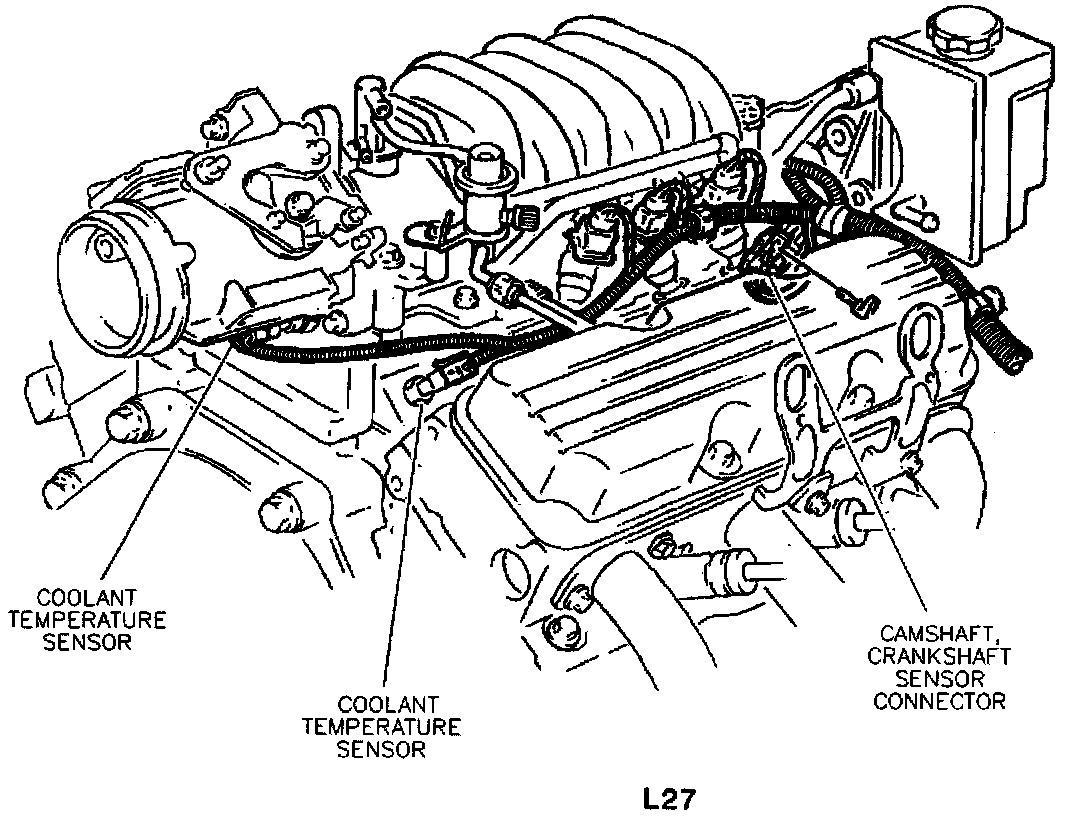 COOLANT TEMPERATURE SENSOR

COOLANT TEMPERATURE SENSOR

CAMSHAFT, CRANKSHAFT SENSOR CONNECTOR

L27