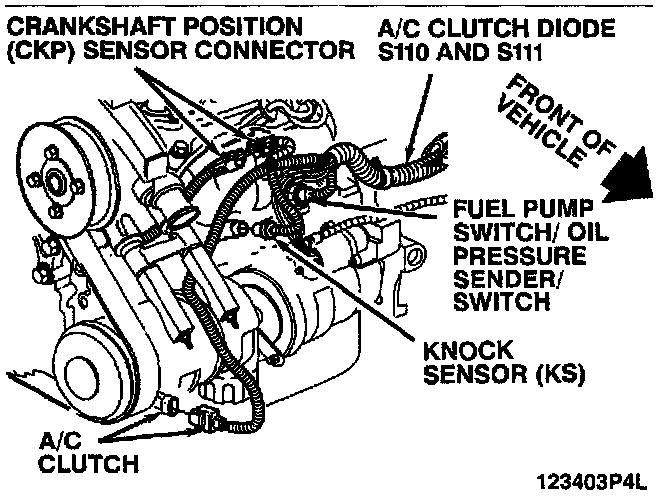 CRANKSHAFT POSITION (CKP) SENSOR CONNECTOR

A/C CLUTCH DIODE S110 AND S111

FRONT OF VEHICLE

FUEL PUMP SWITCH/ OIL PRESSURE SENDER/ SWITCH

KNOCK SENSOR (KS)

A/C CLUTCH

123403P4L